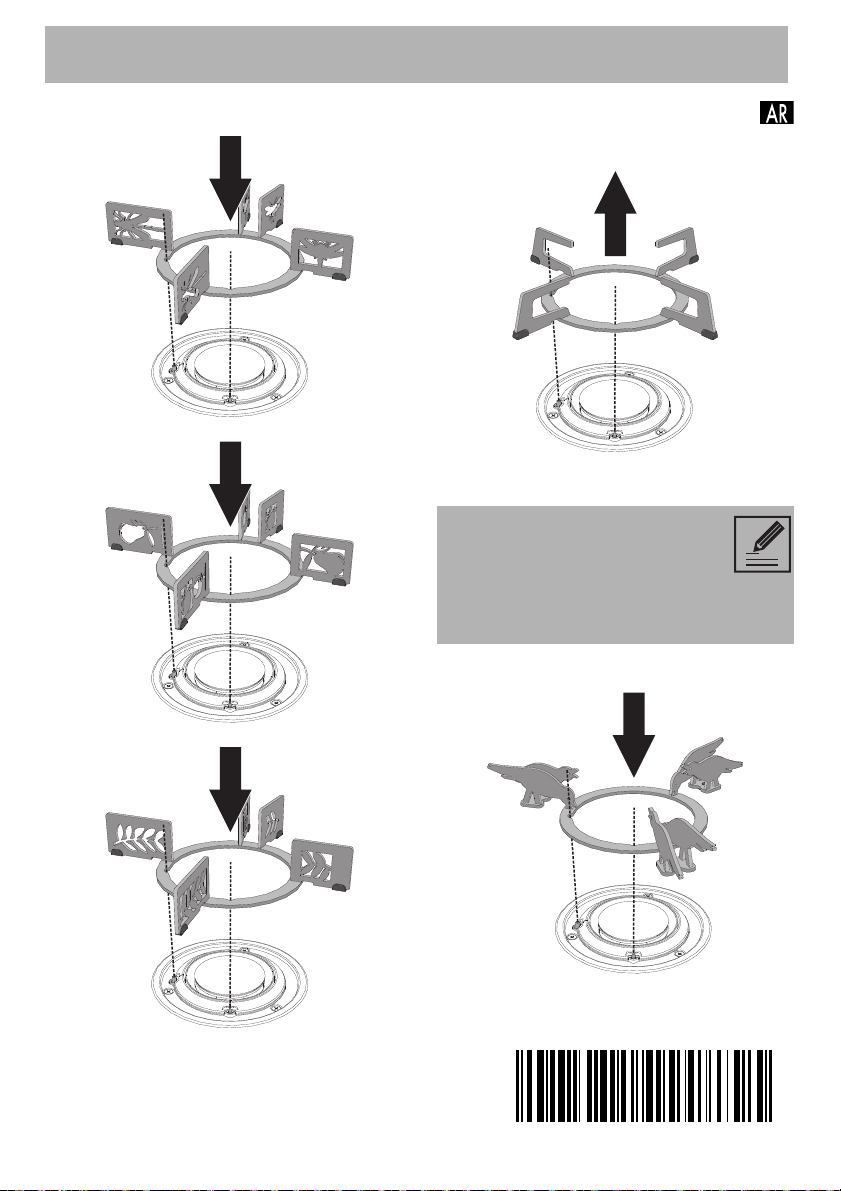 AR