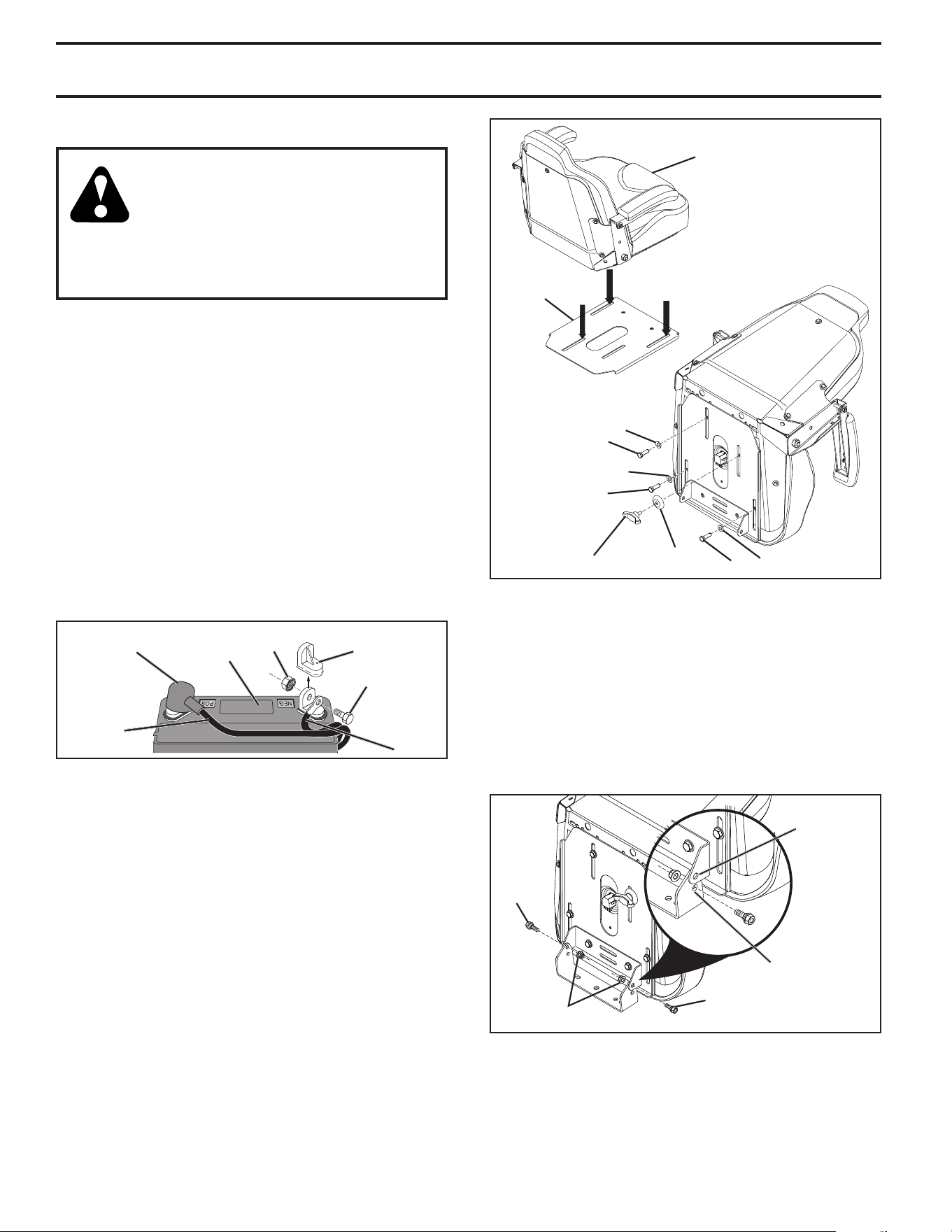 POS

NEG