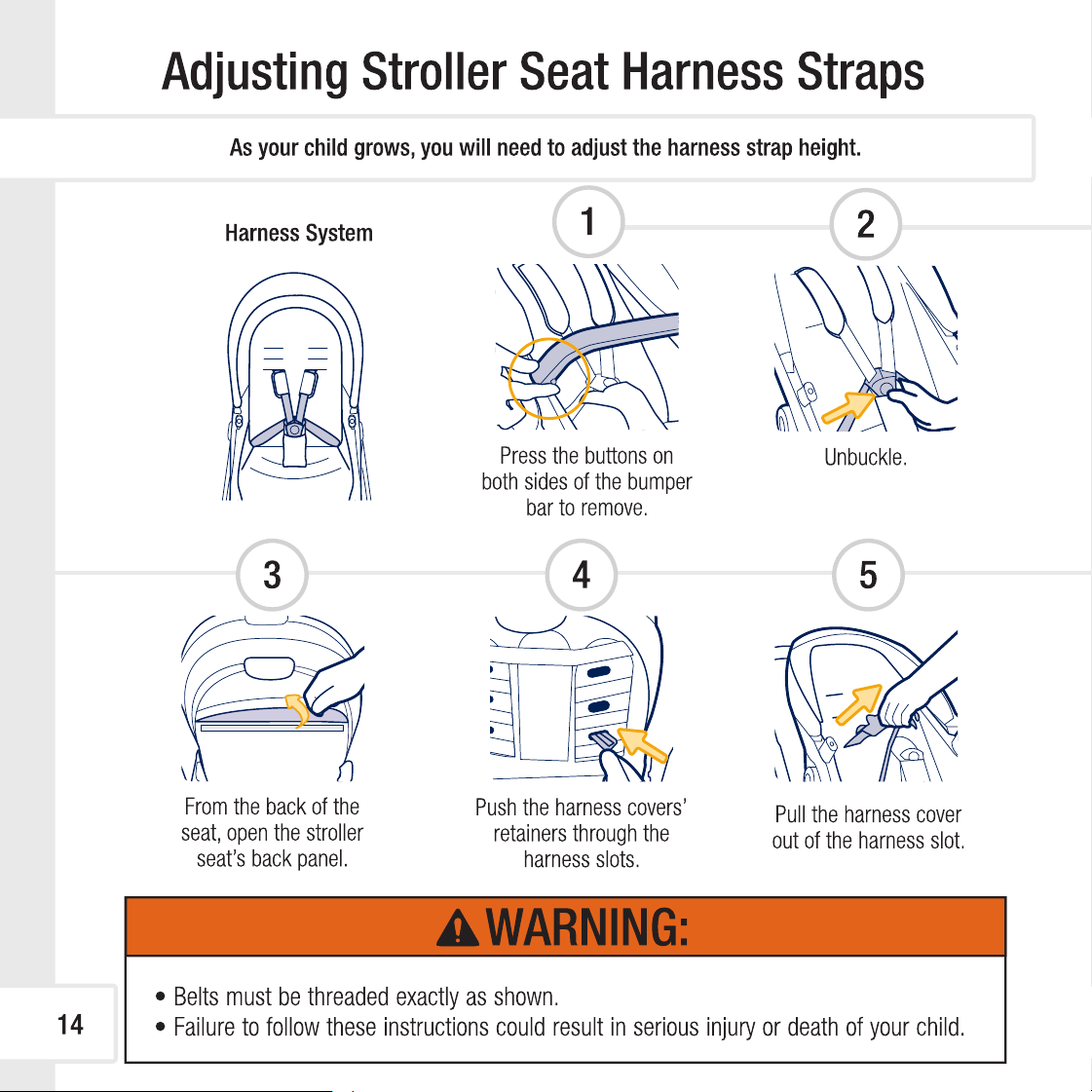 Adjusting Stroller Seat Harness Straps

As your child grows, you will need to adjust the harness strap height.

Harness System

1

Press the buttons on both sides of the bumper bar to remove.

2

Unbuckle.

3

From the back of the seat, open the stroller seat's back panel.

4

Push the harness covers' retainers through the harness slots.

5

Pull the harness cover out of the harness slot.

WARNING:

• Belts must be threaded exactly as shown.
• Failure to follow these instructions could result in serious injury or death of your child.

14