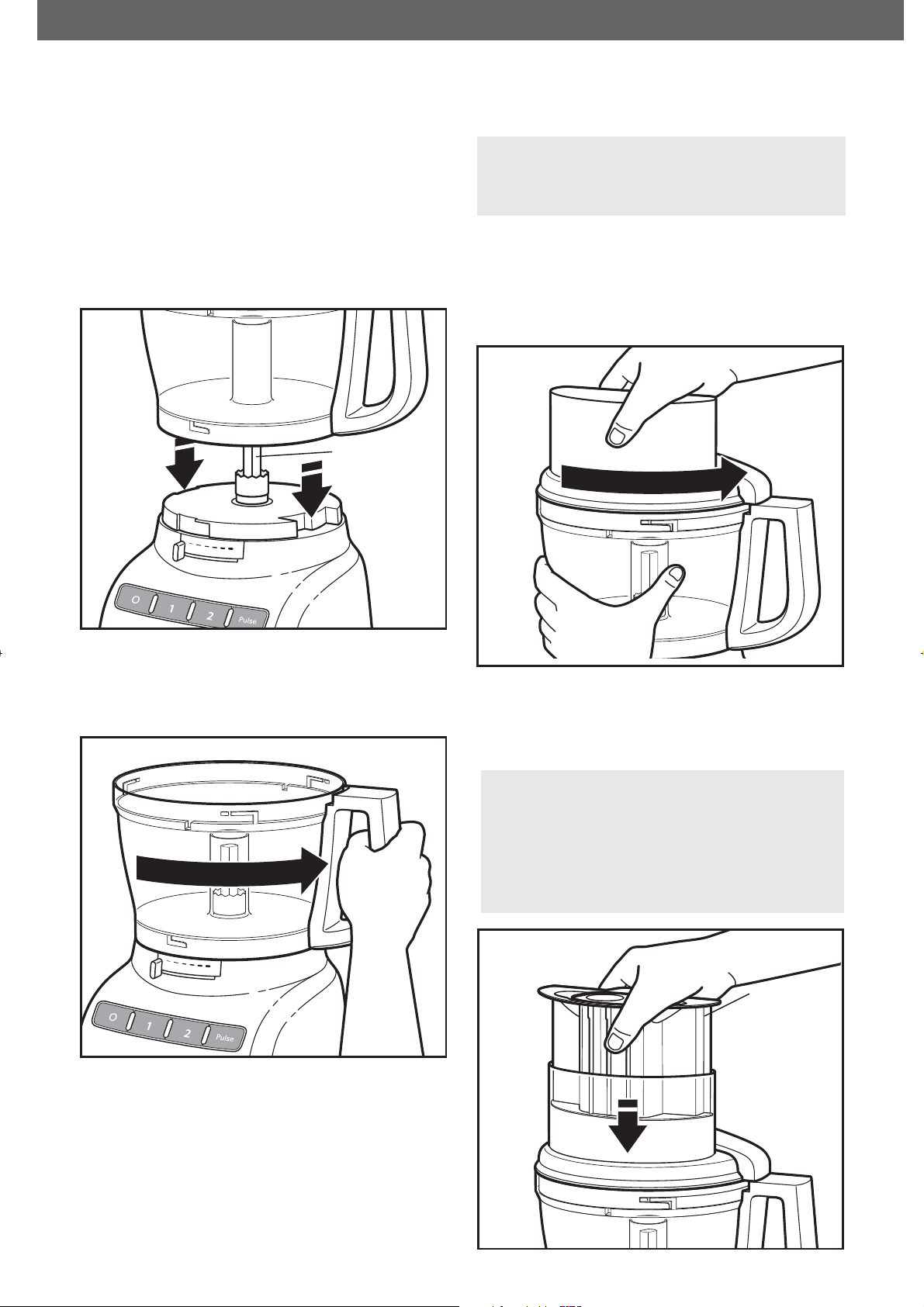 O 1 2 Pulse

O 1 2 Pulse