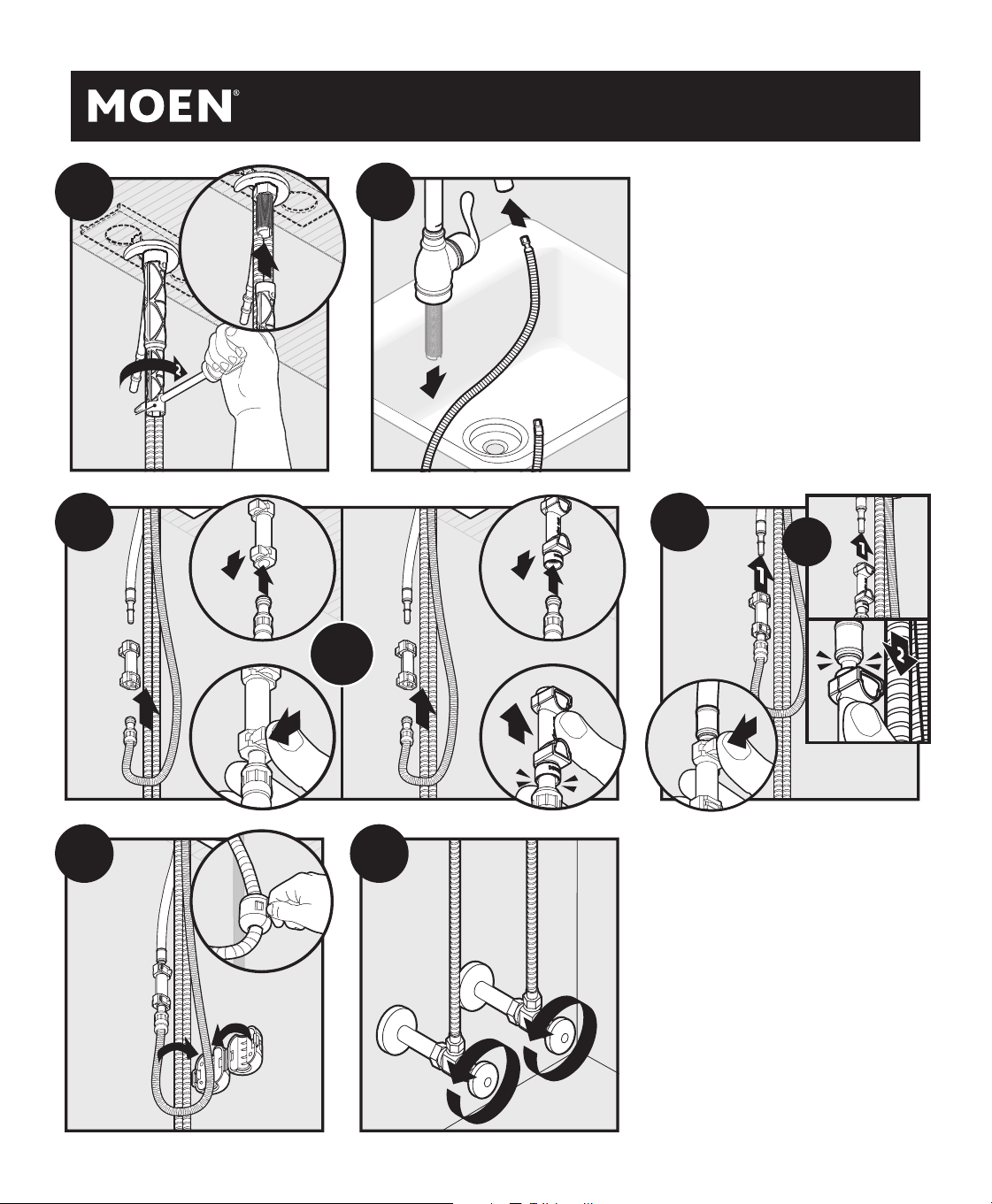 MOEN®

1

2

1

2