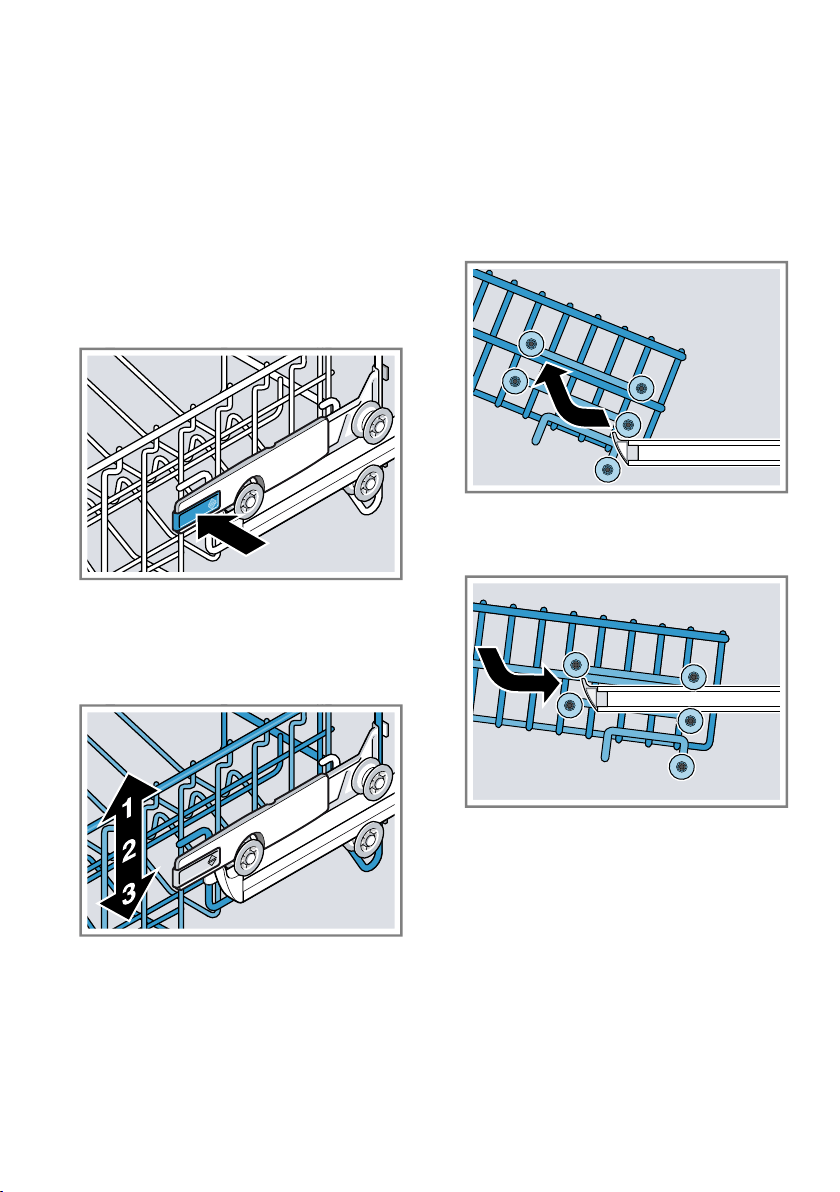 1
2
3