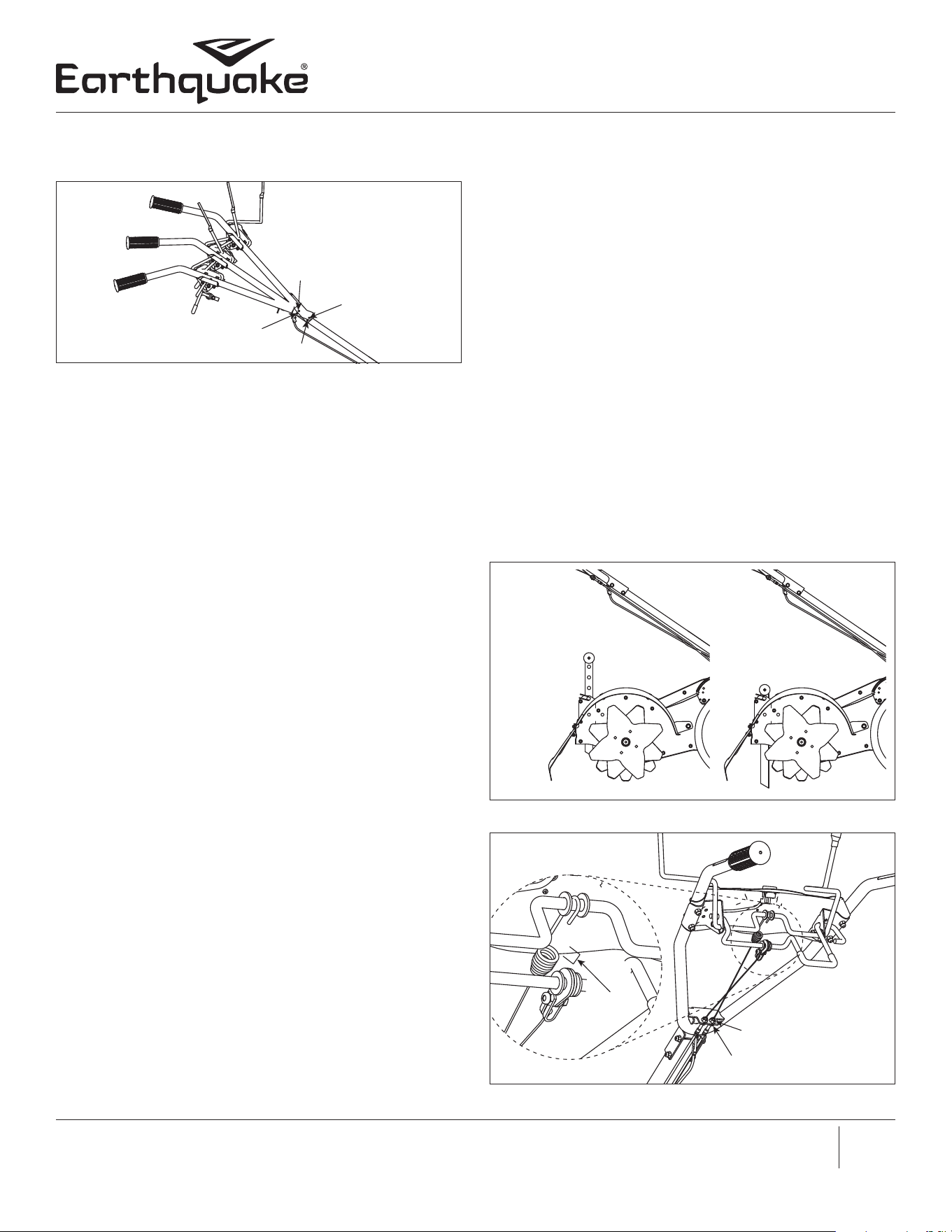 Earthquake®