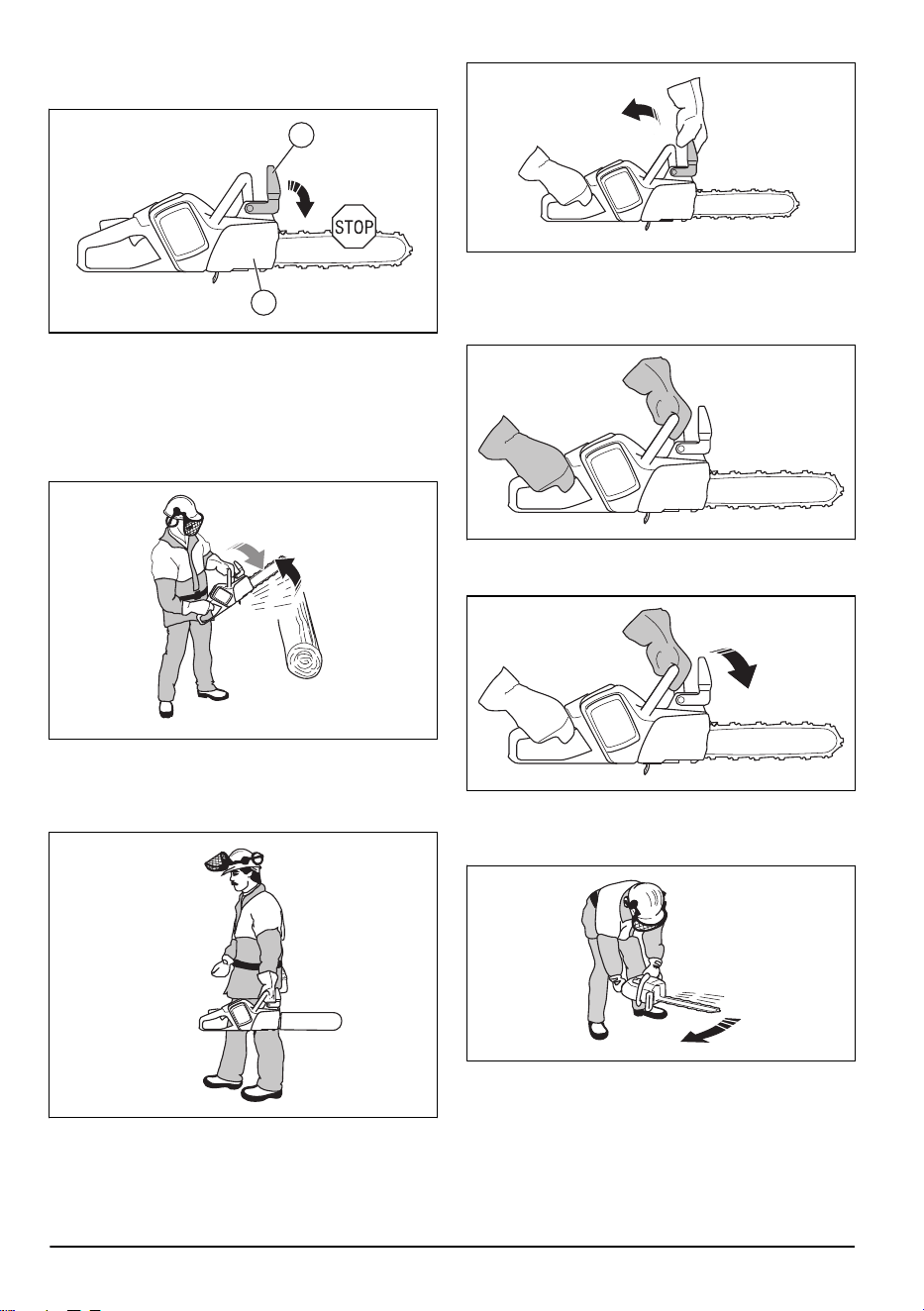 STOP