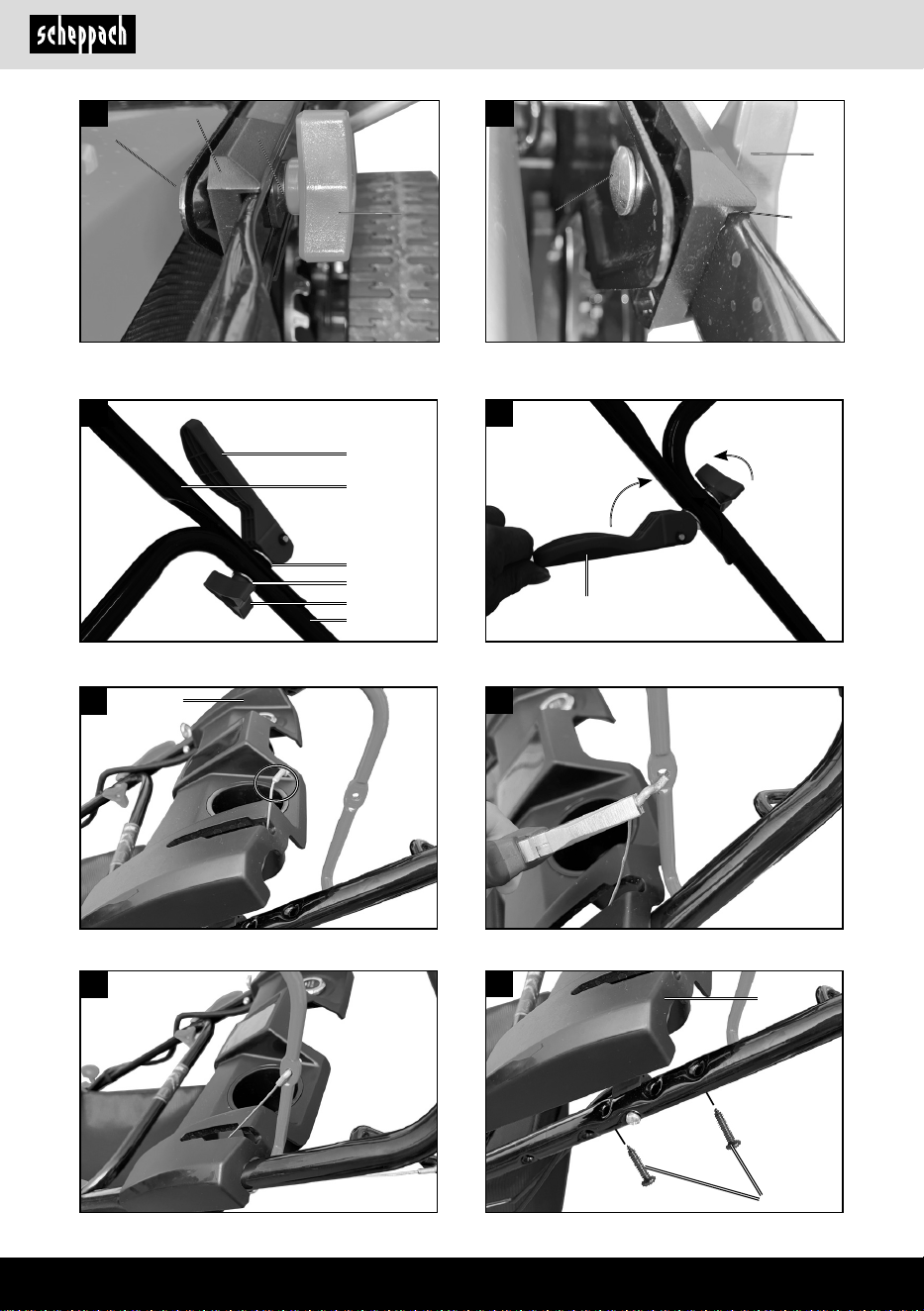 scheppach