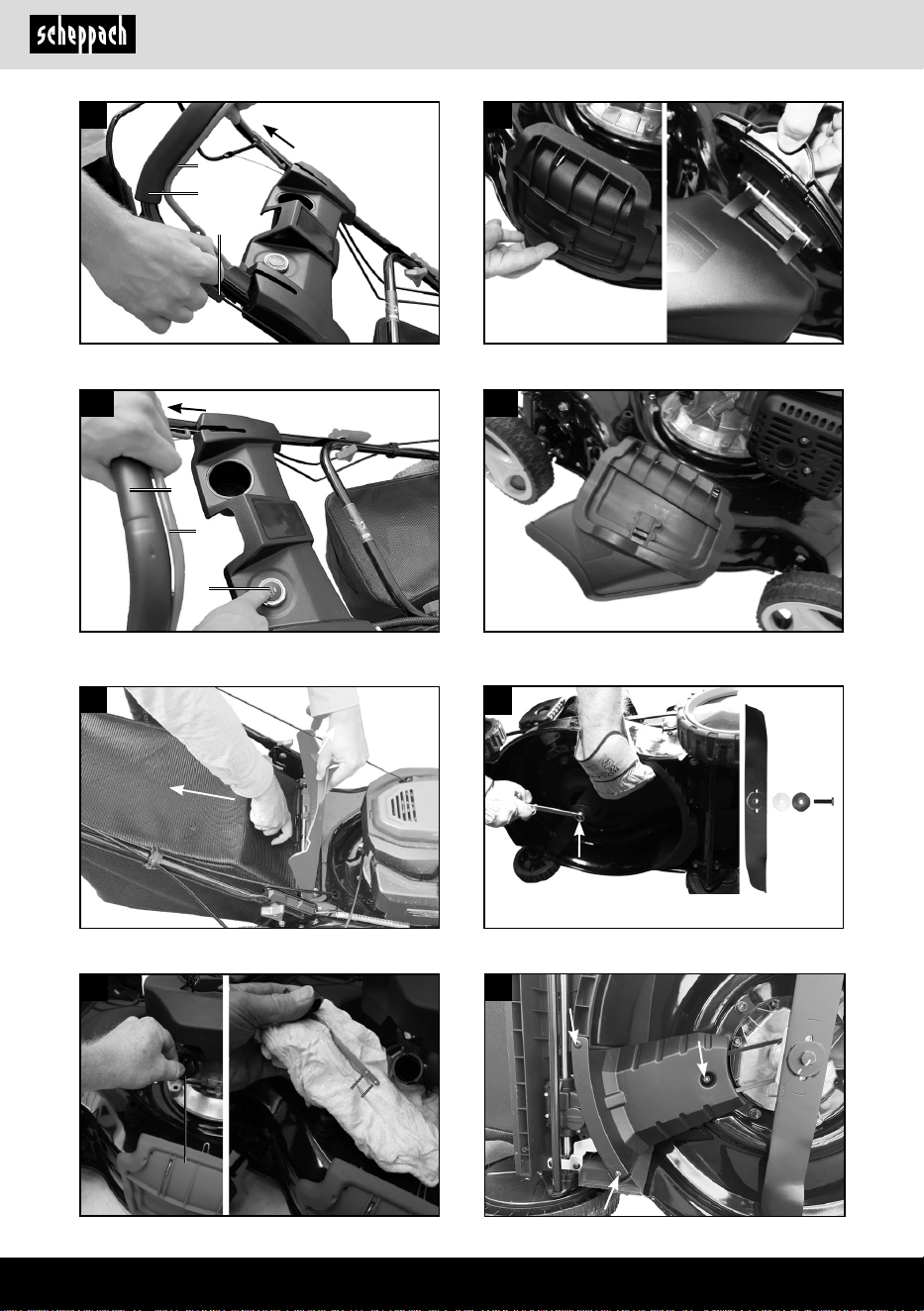 scheppach