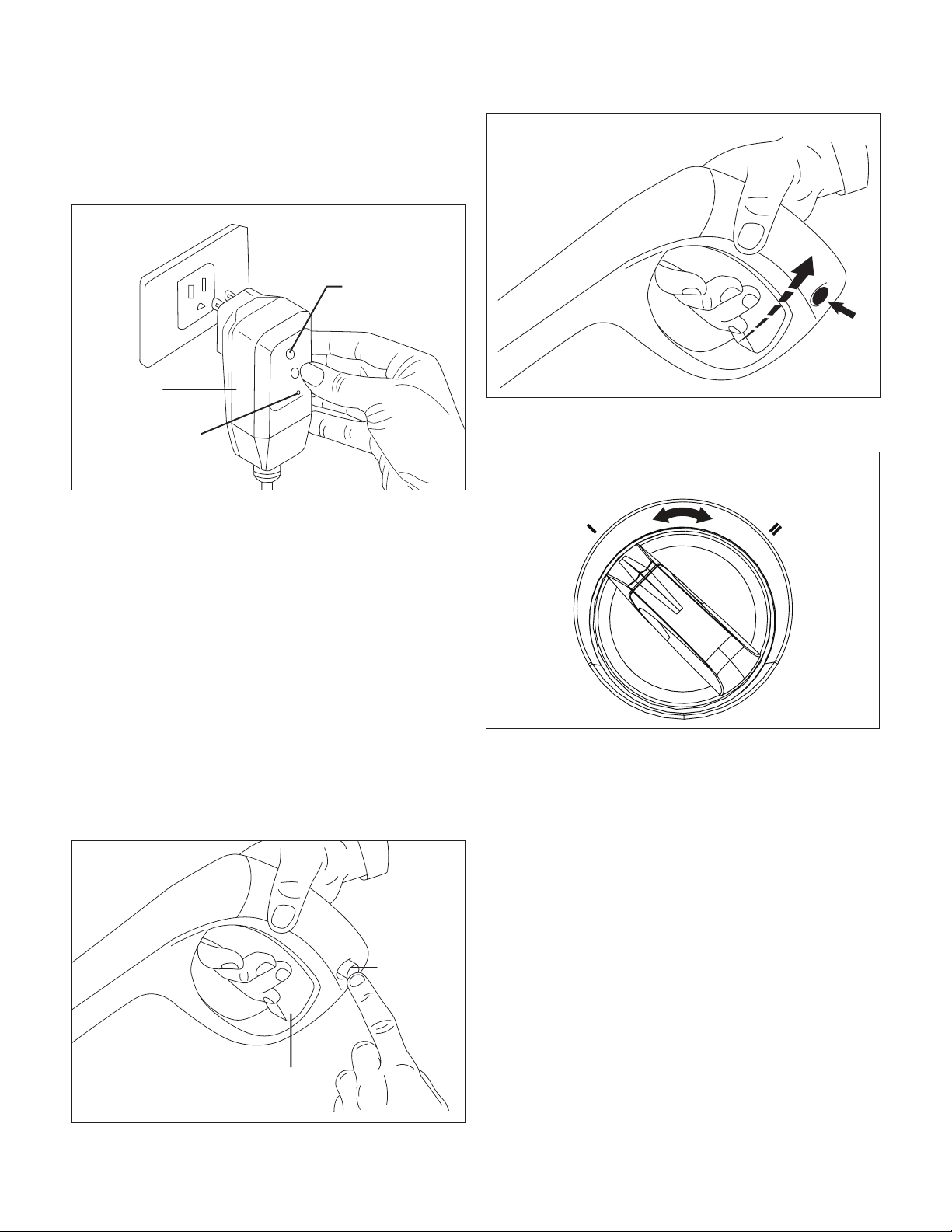 I

II