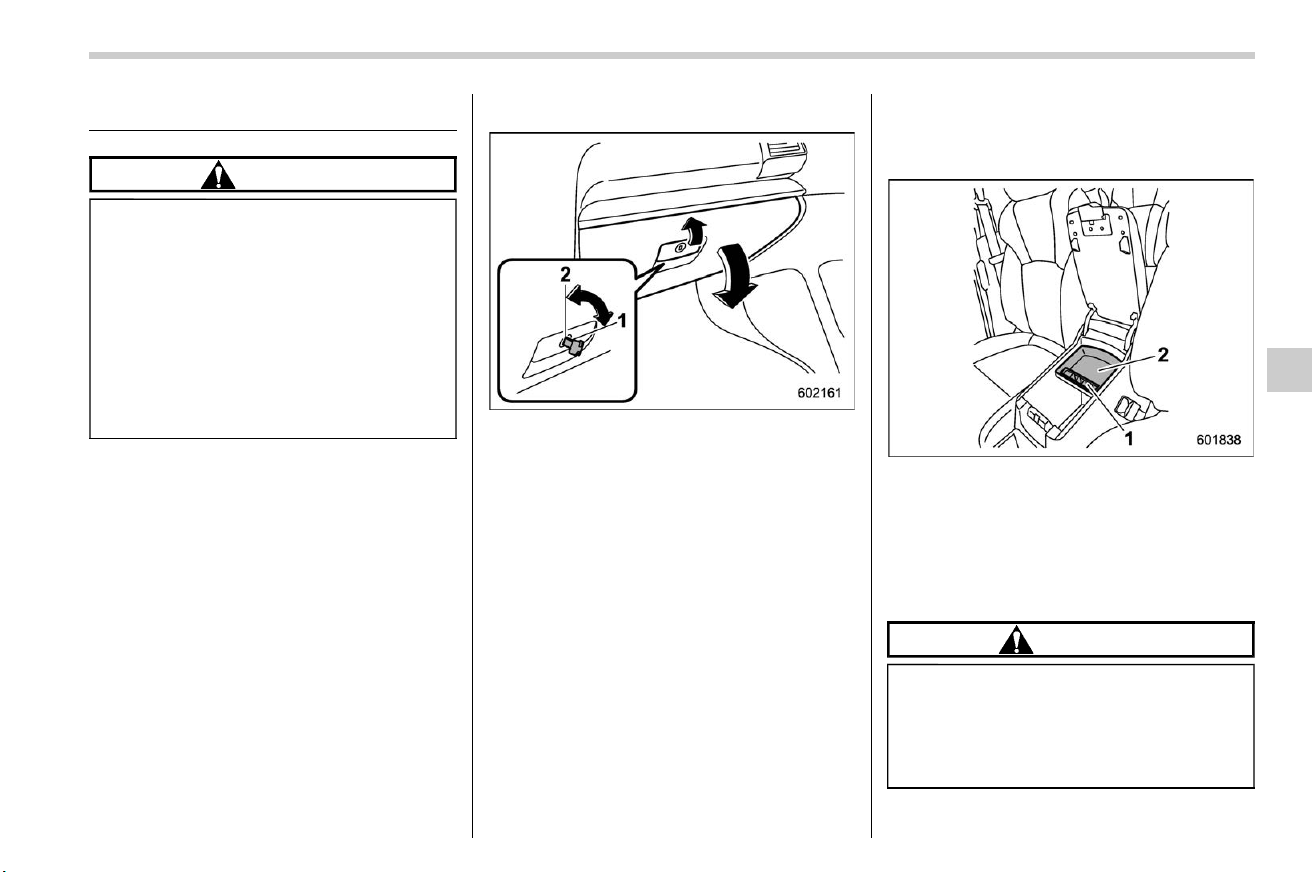 2
1
602161

2
1
601838