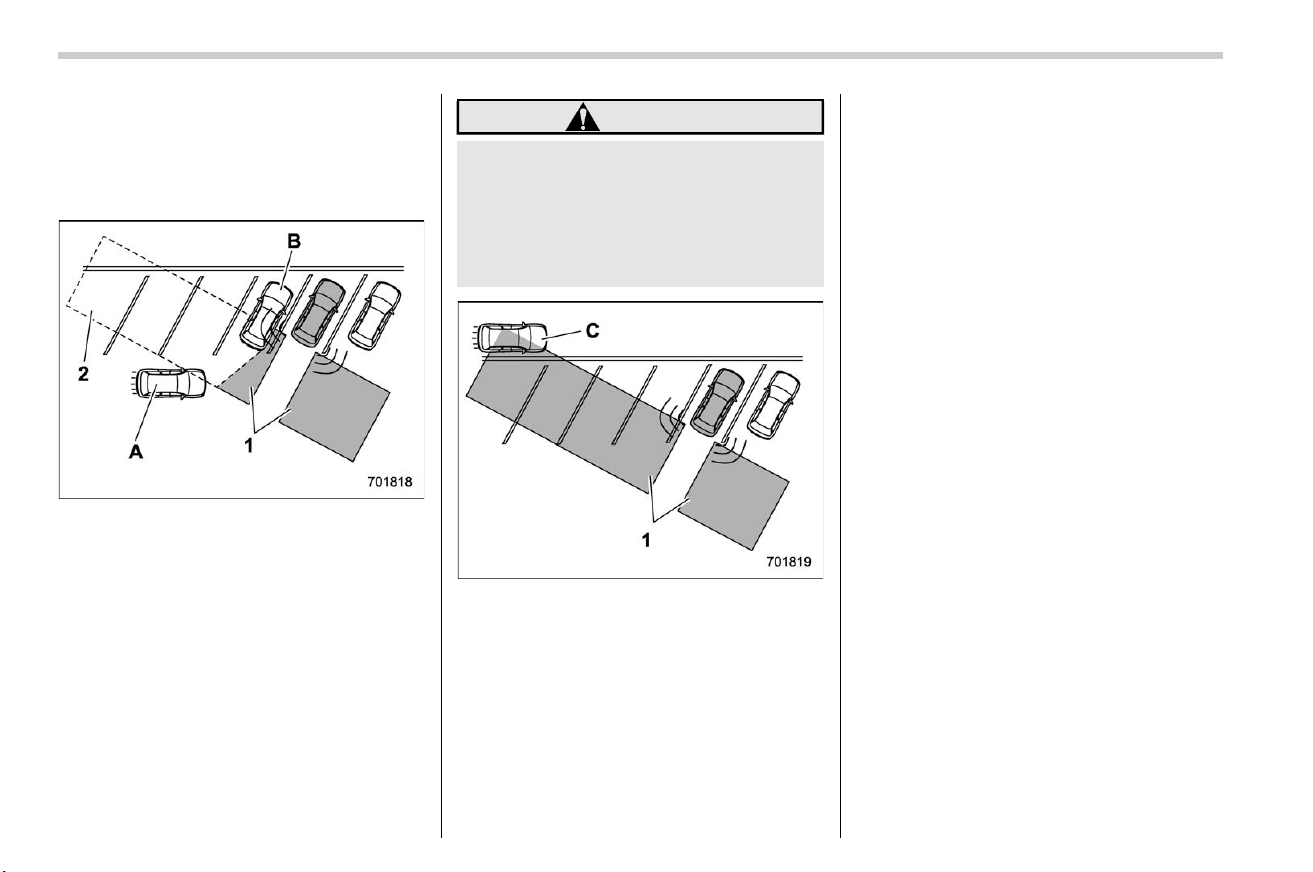 B

2

A

1

701818

C

1

701819