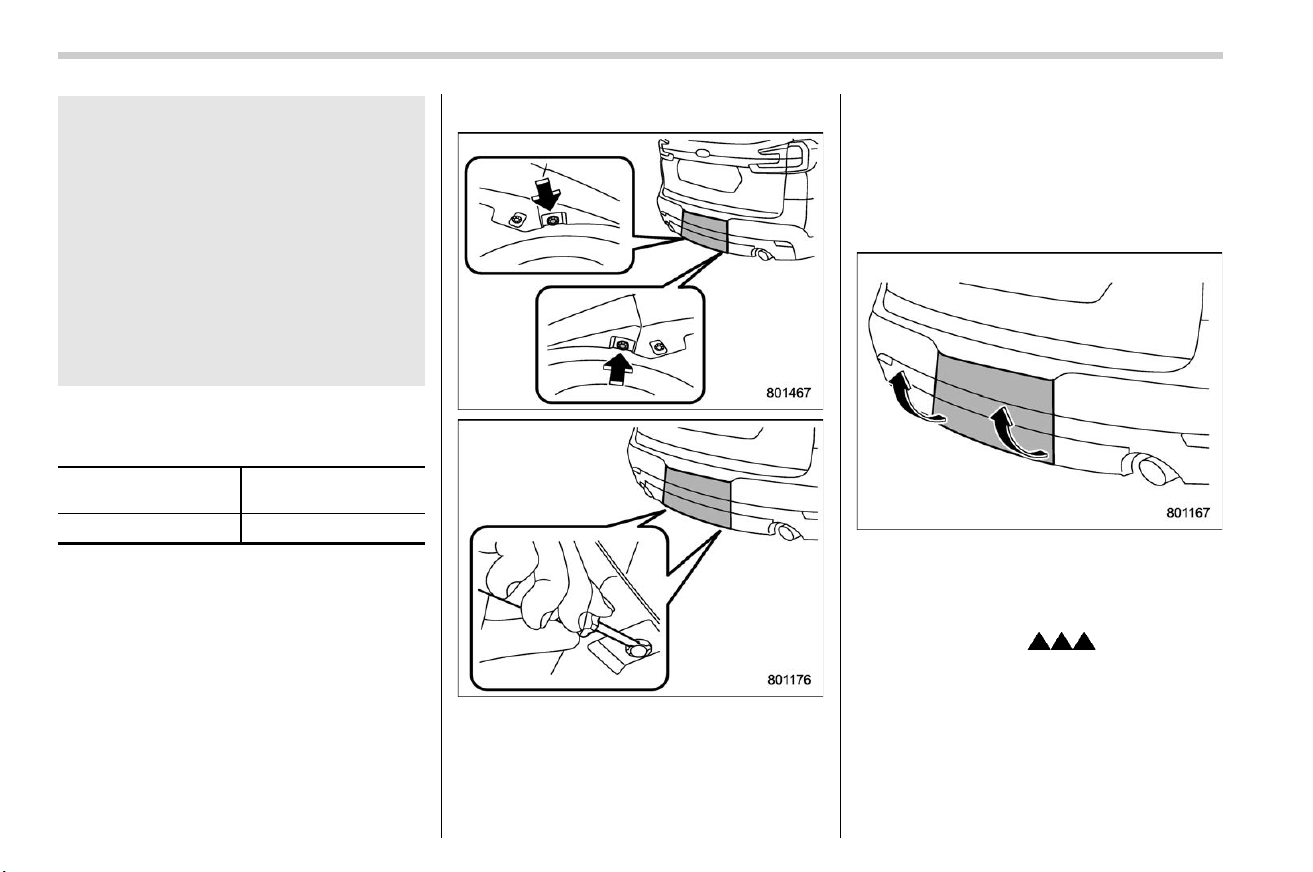 801467

801176

801167