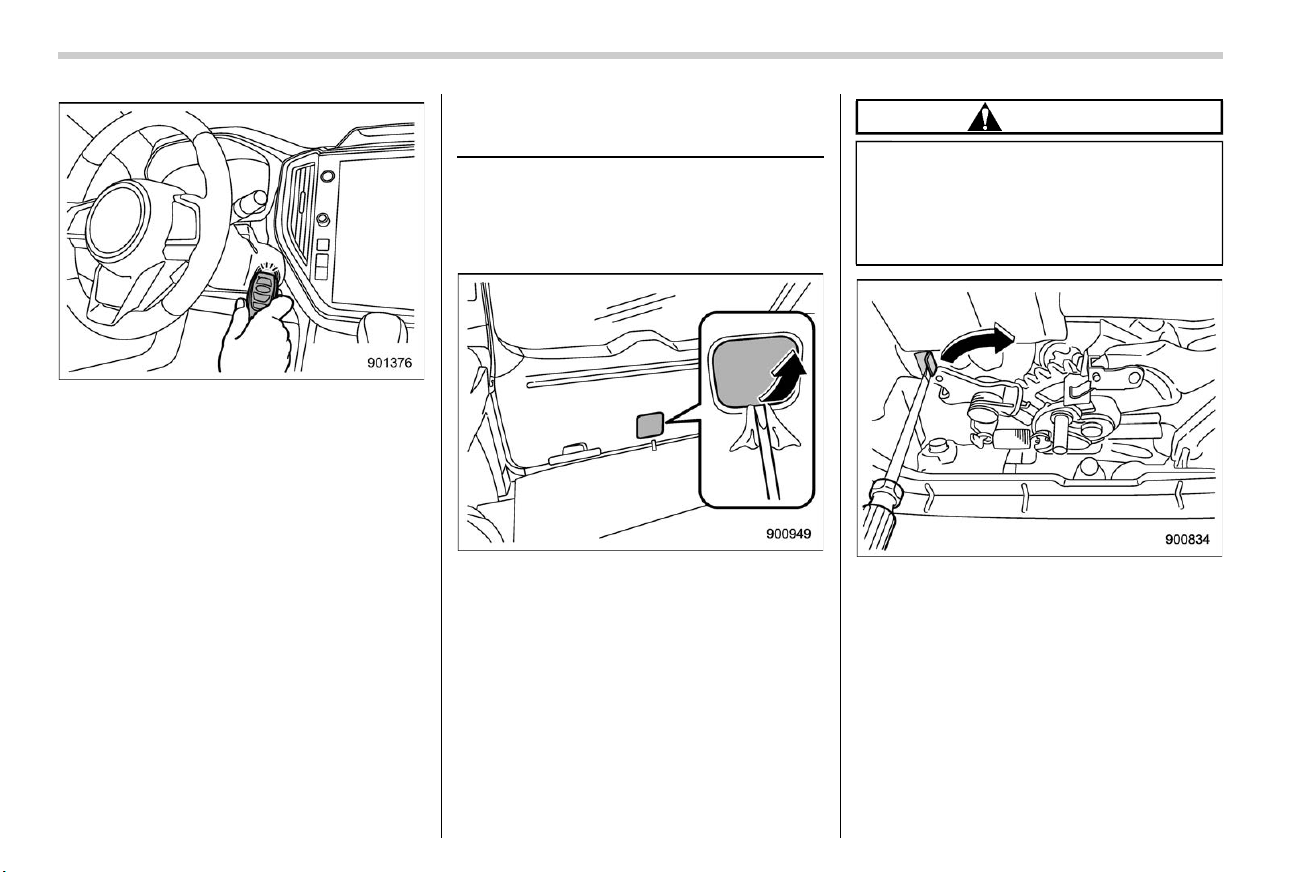 901376

900949

900834