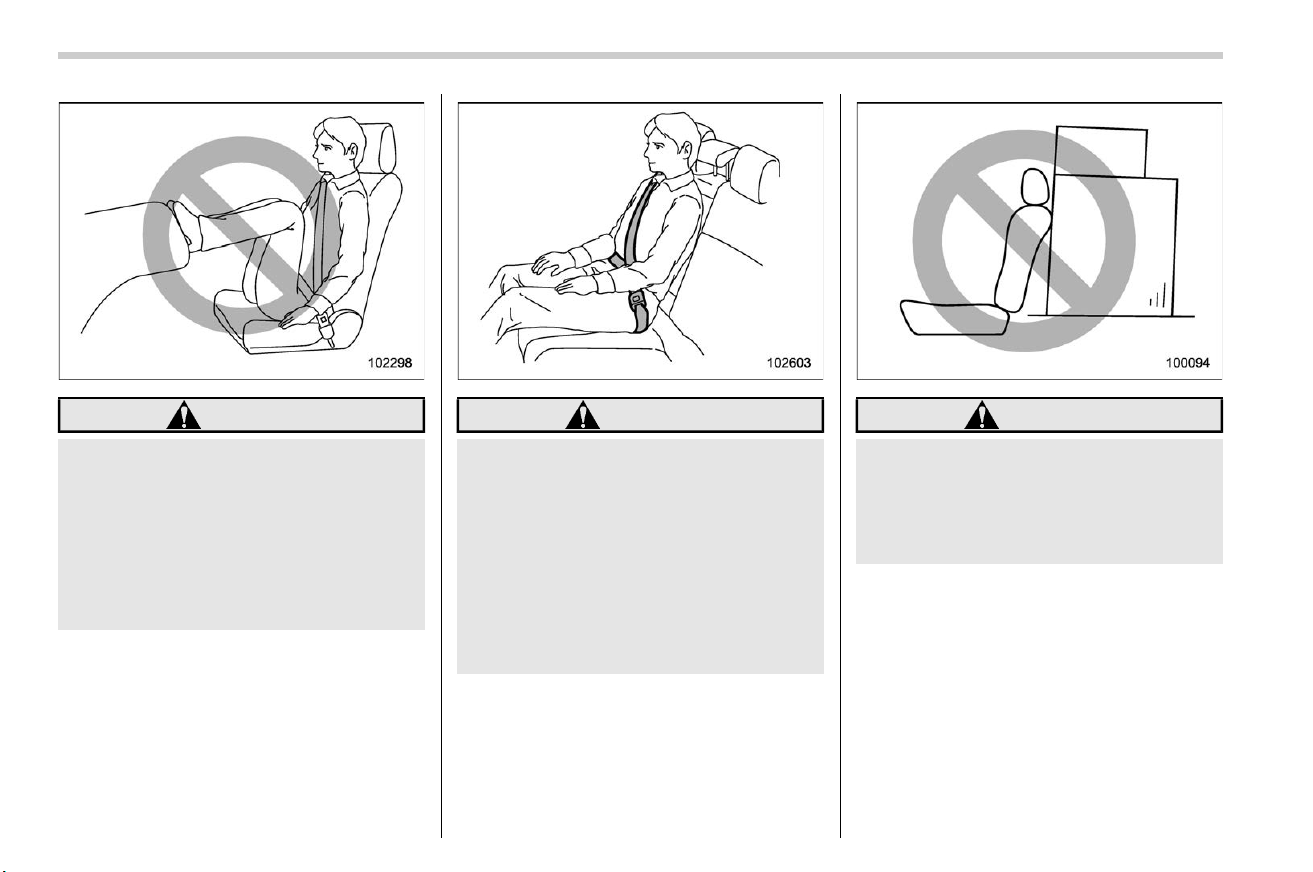 102298

102603

100094