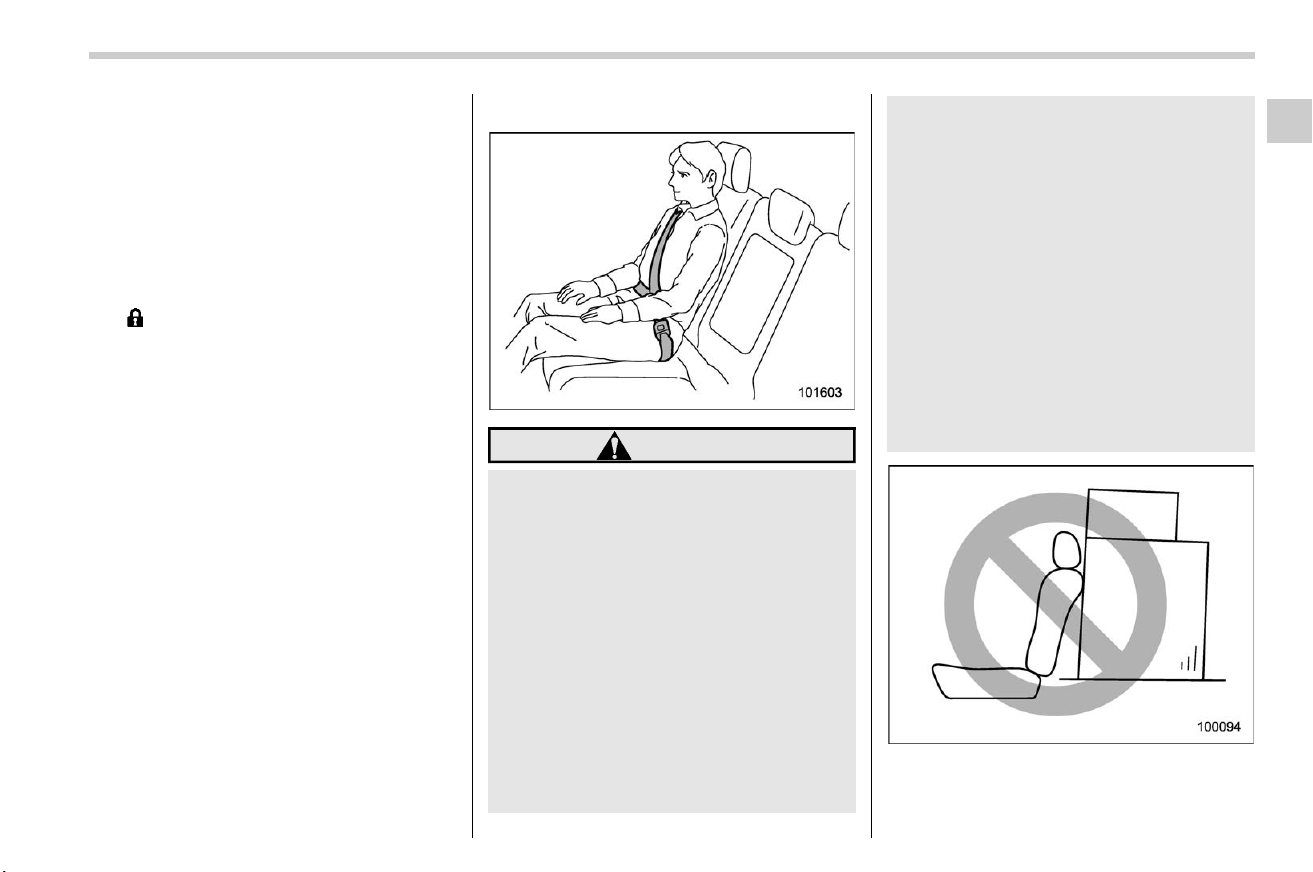 101603

100094