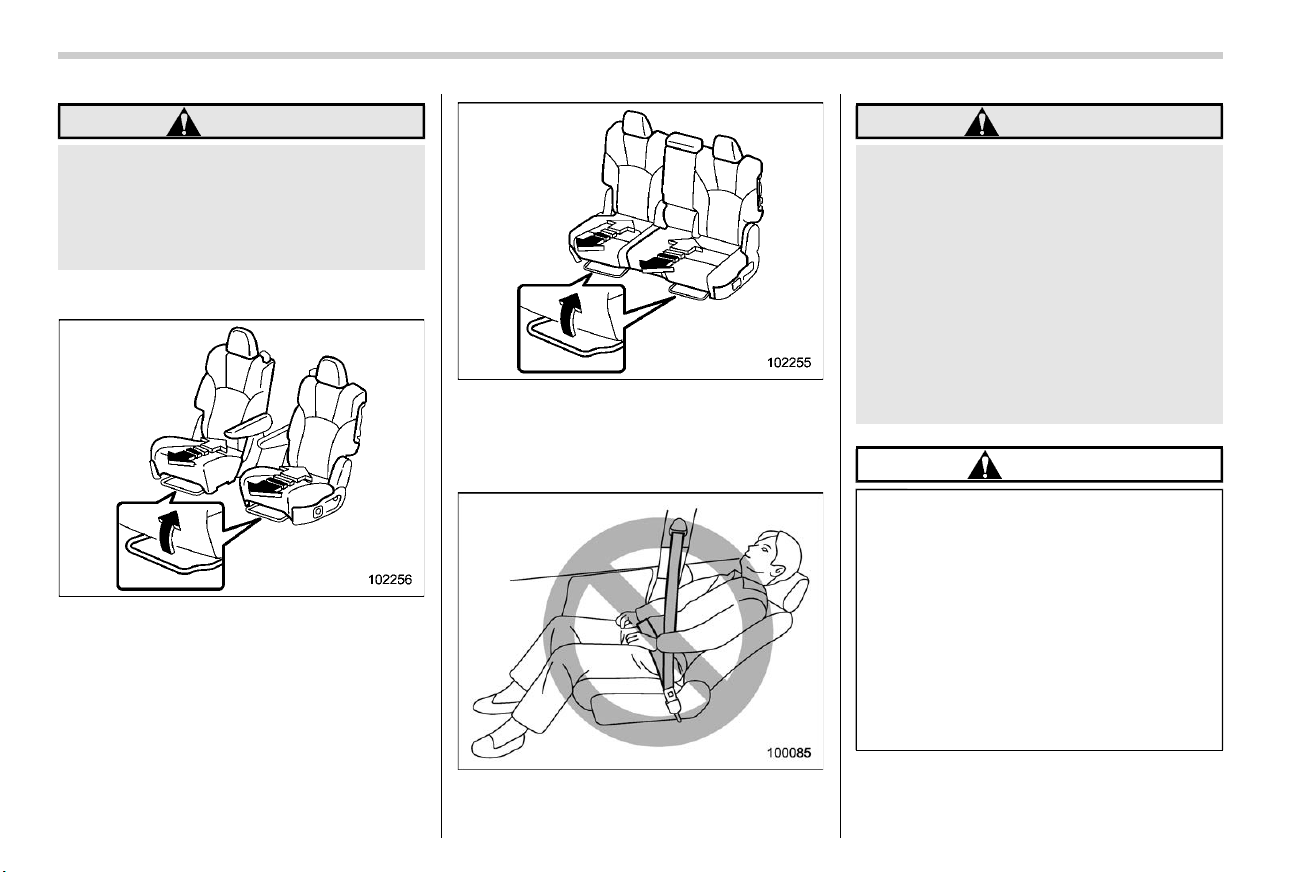 102256

102255

100085