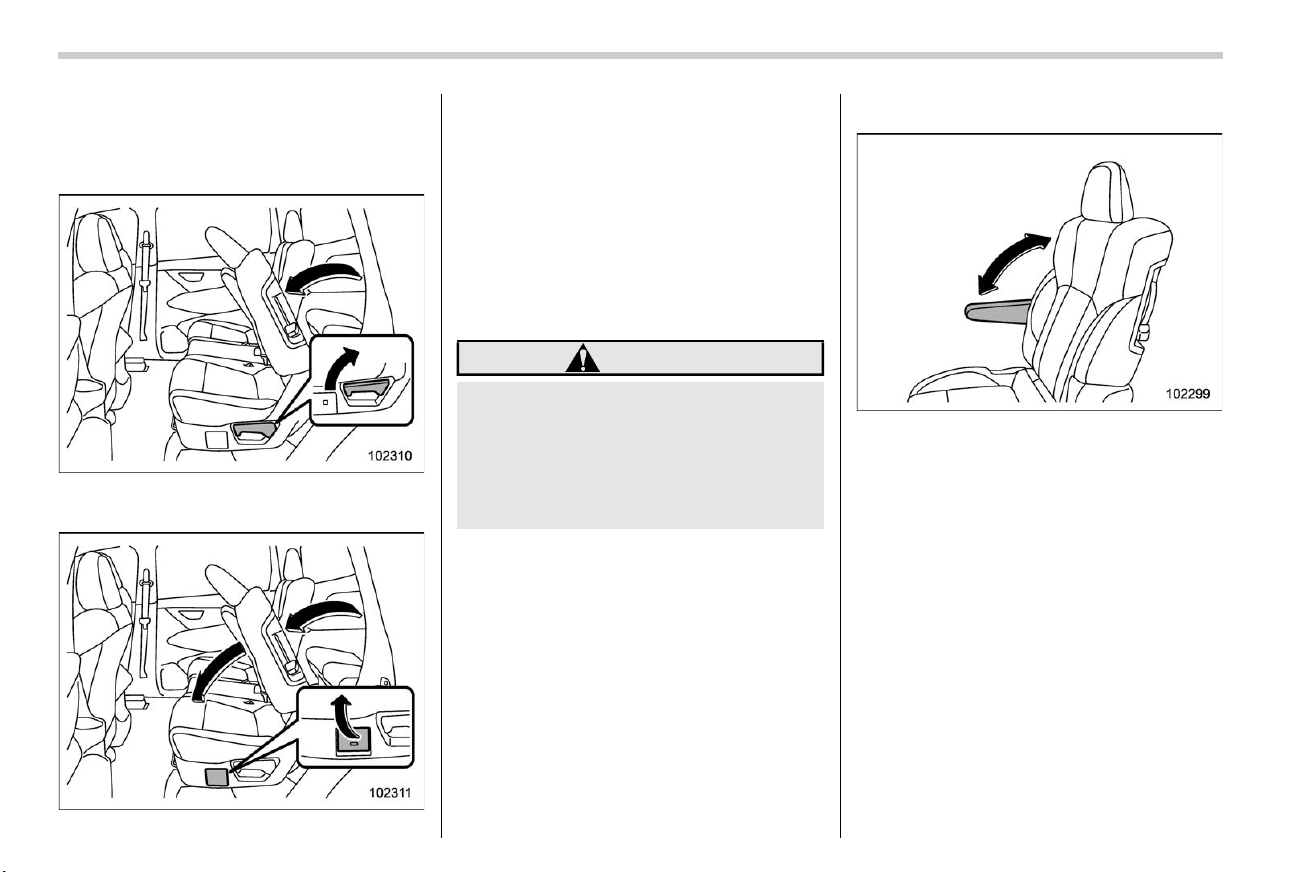 102310

102311

102299