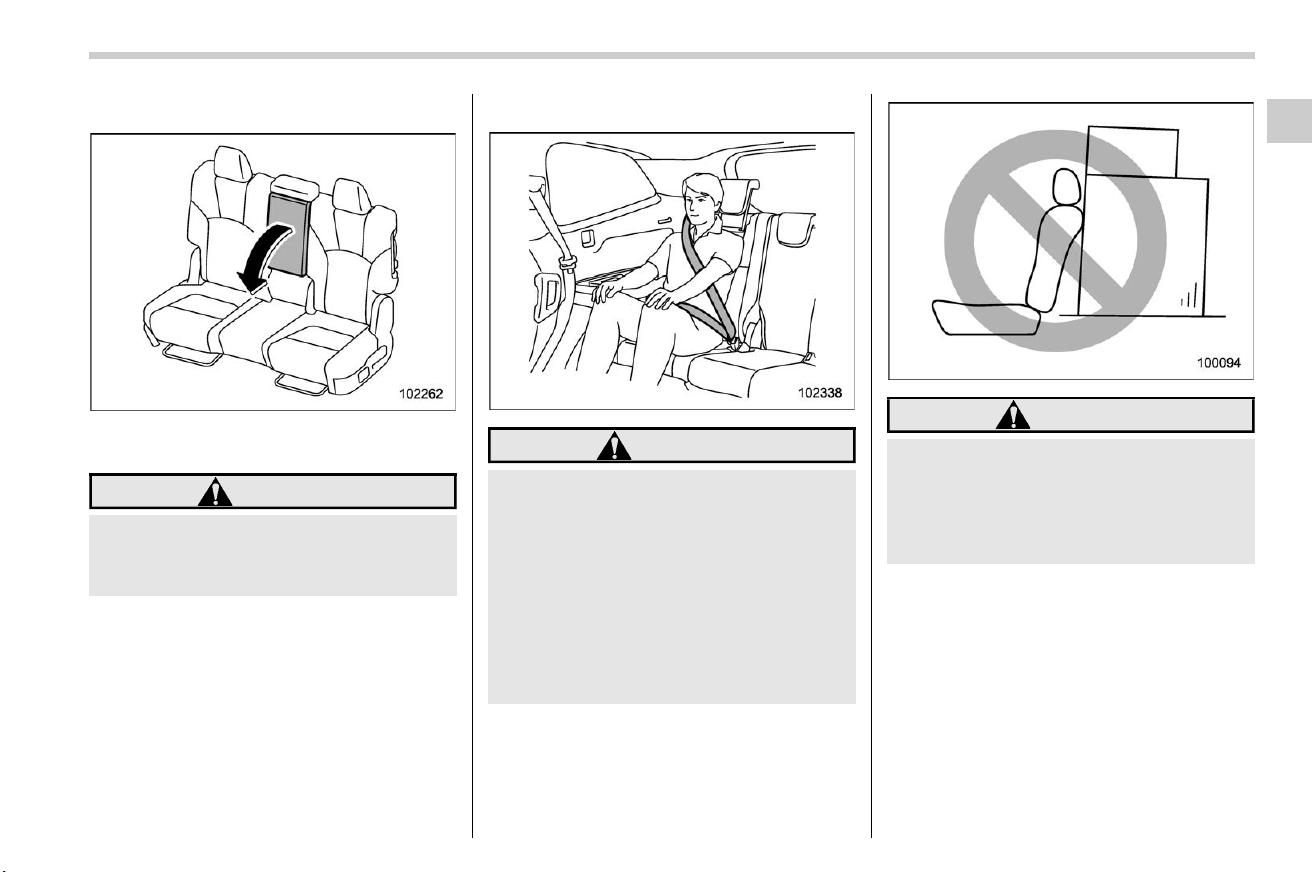 102262

102338

100094