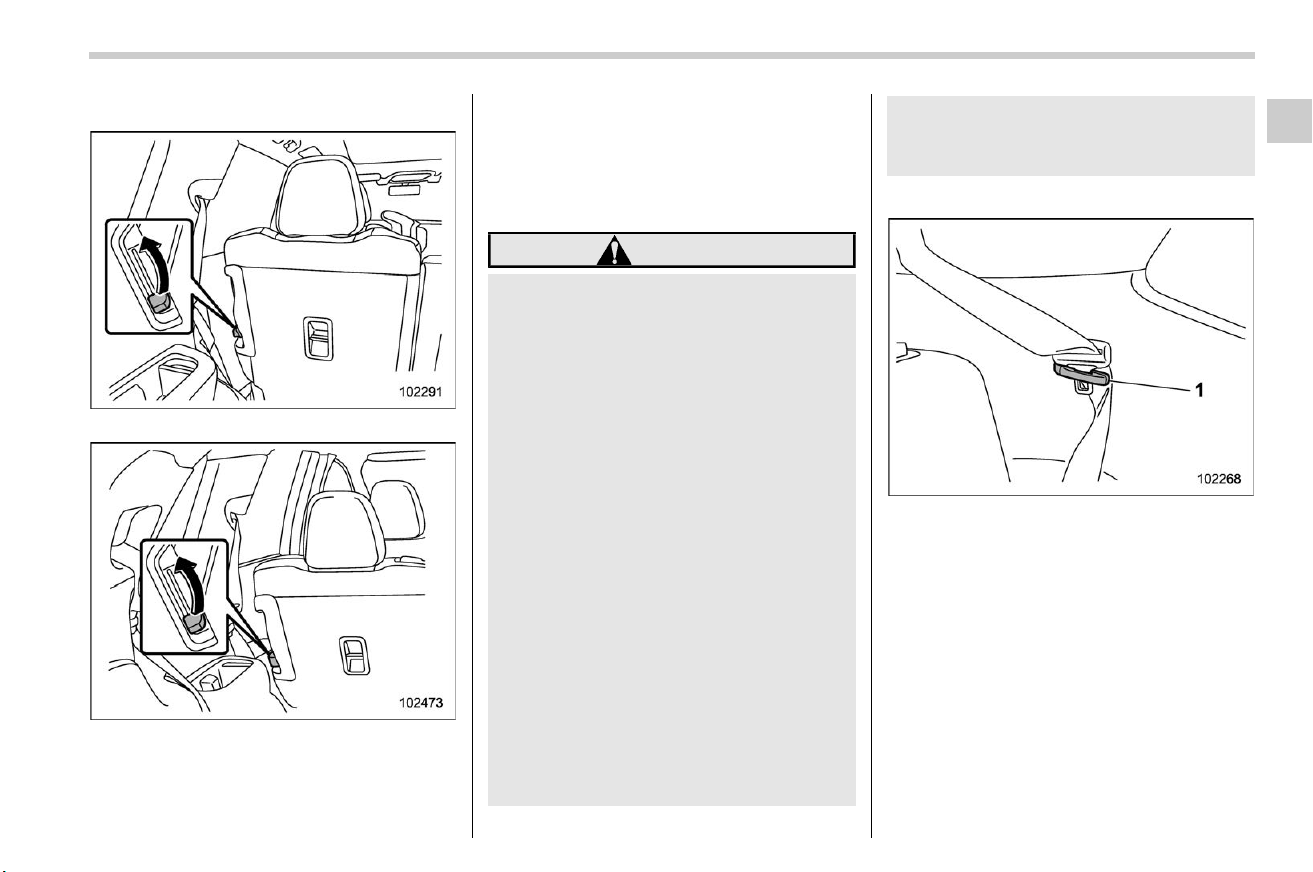 102291

102473

1

102268