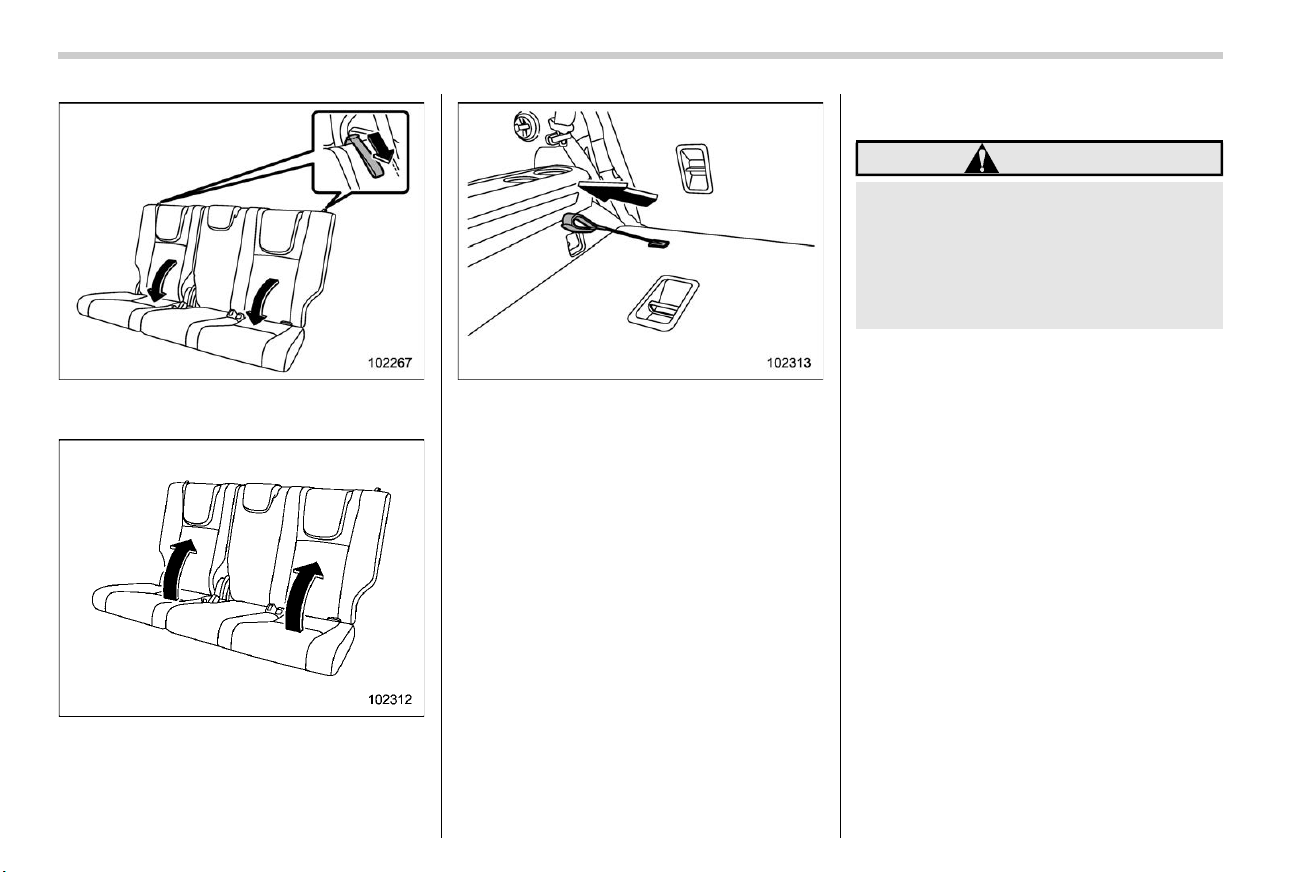 102267

102312

102313