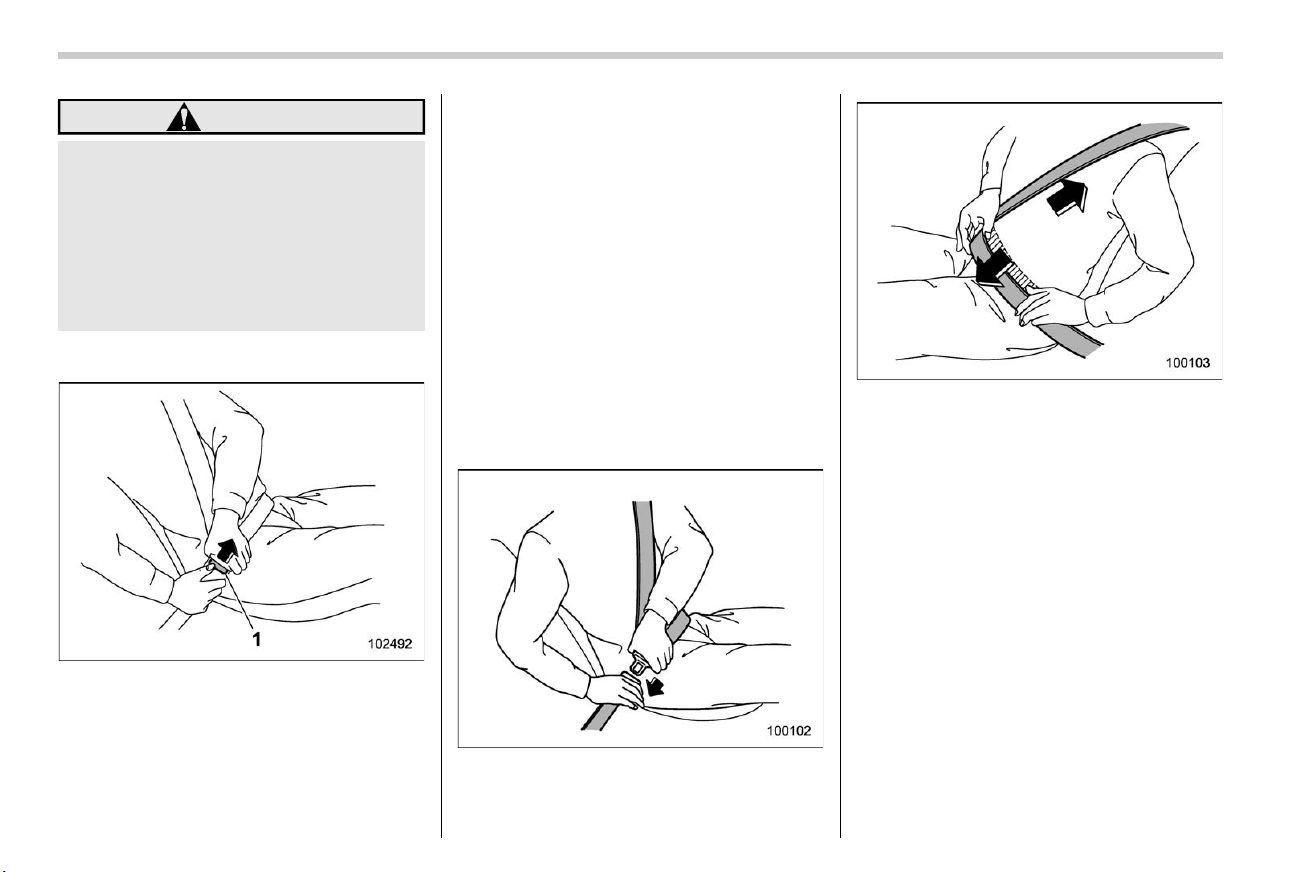 1

102492

100102

100103