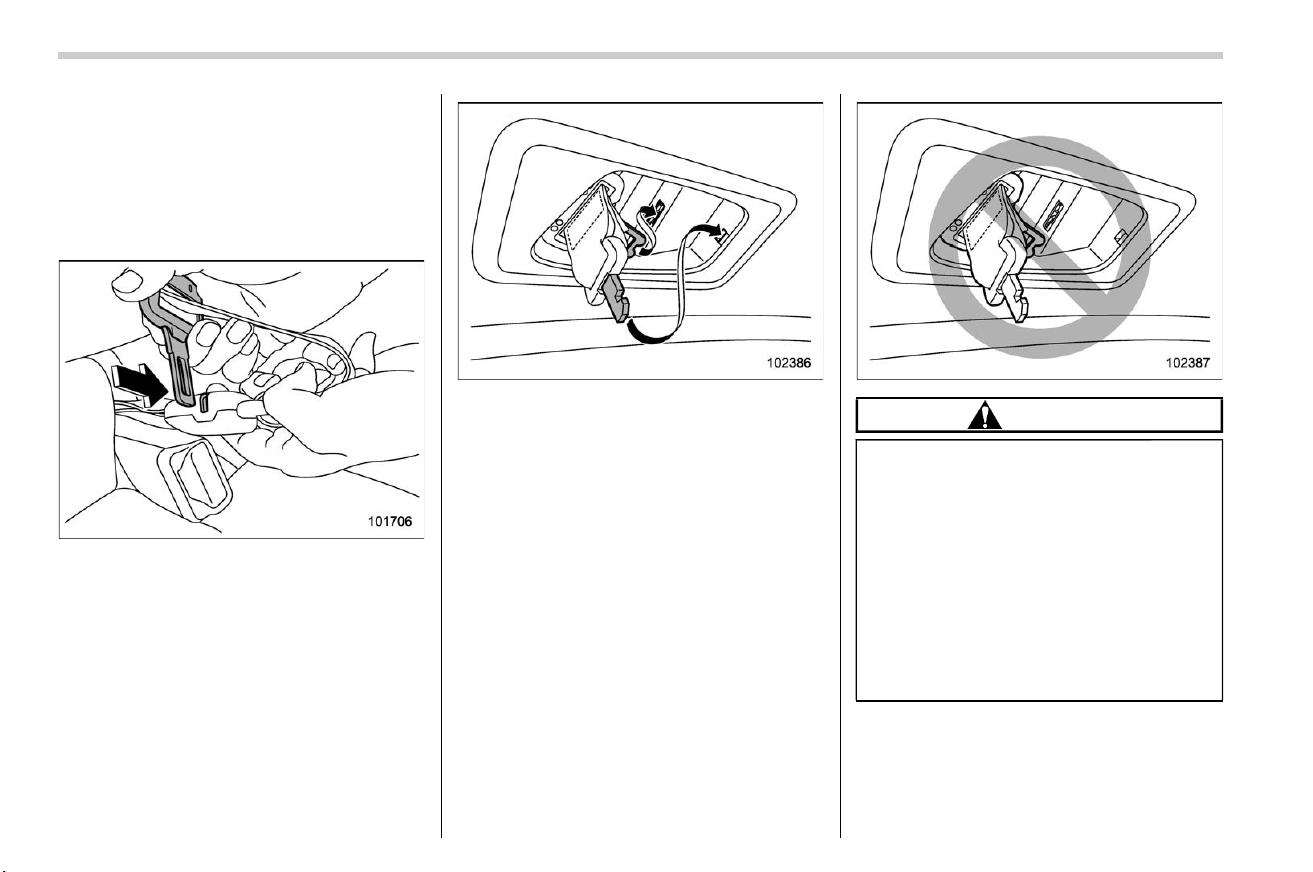 101706

102386

102387