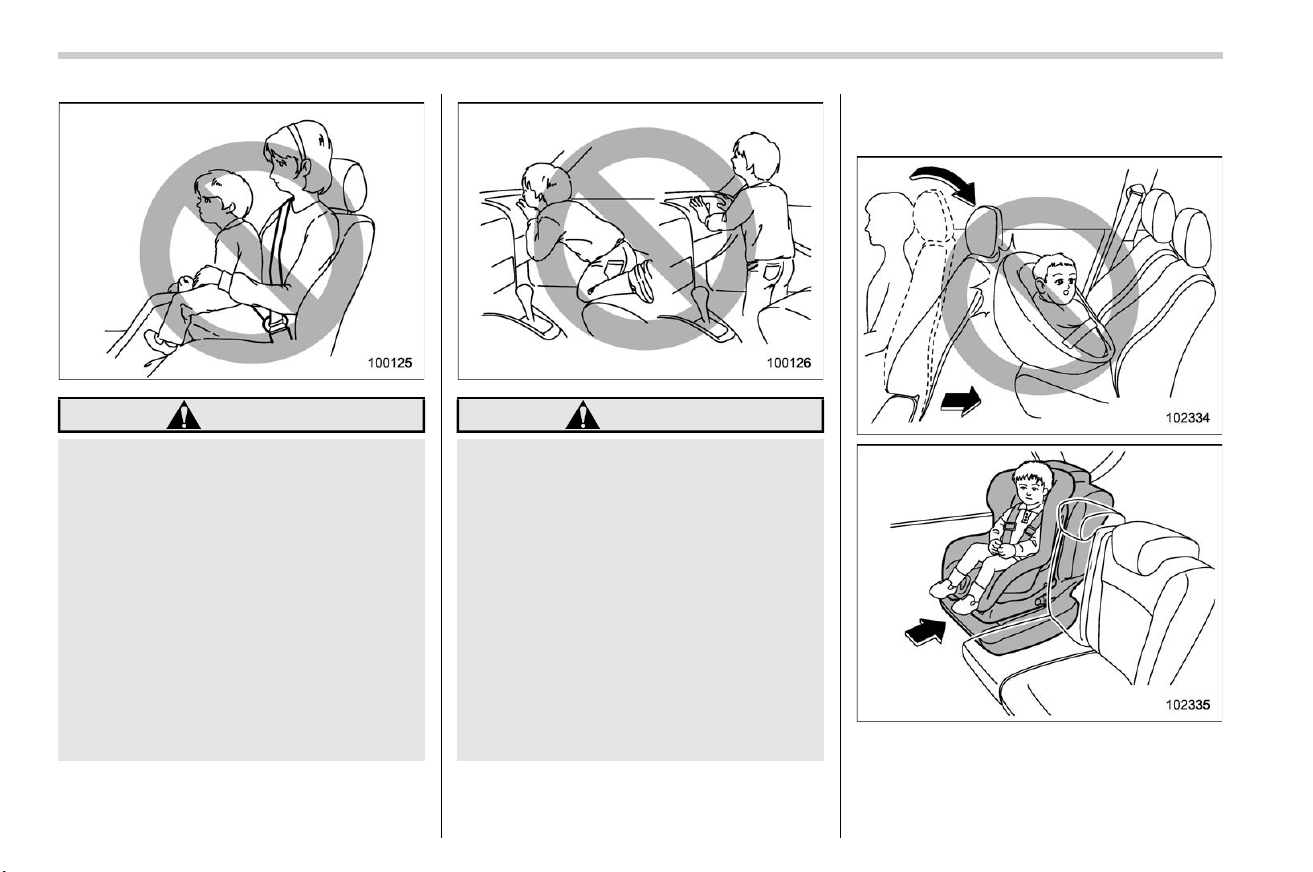 100125

100126

102334

102335