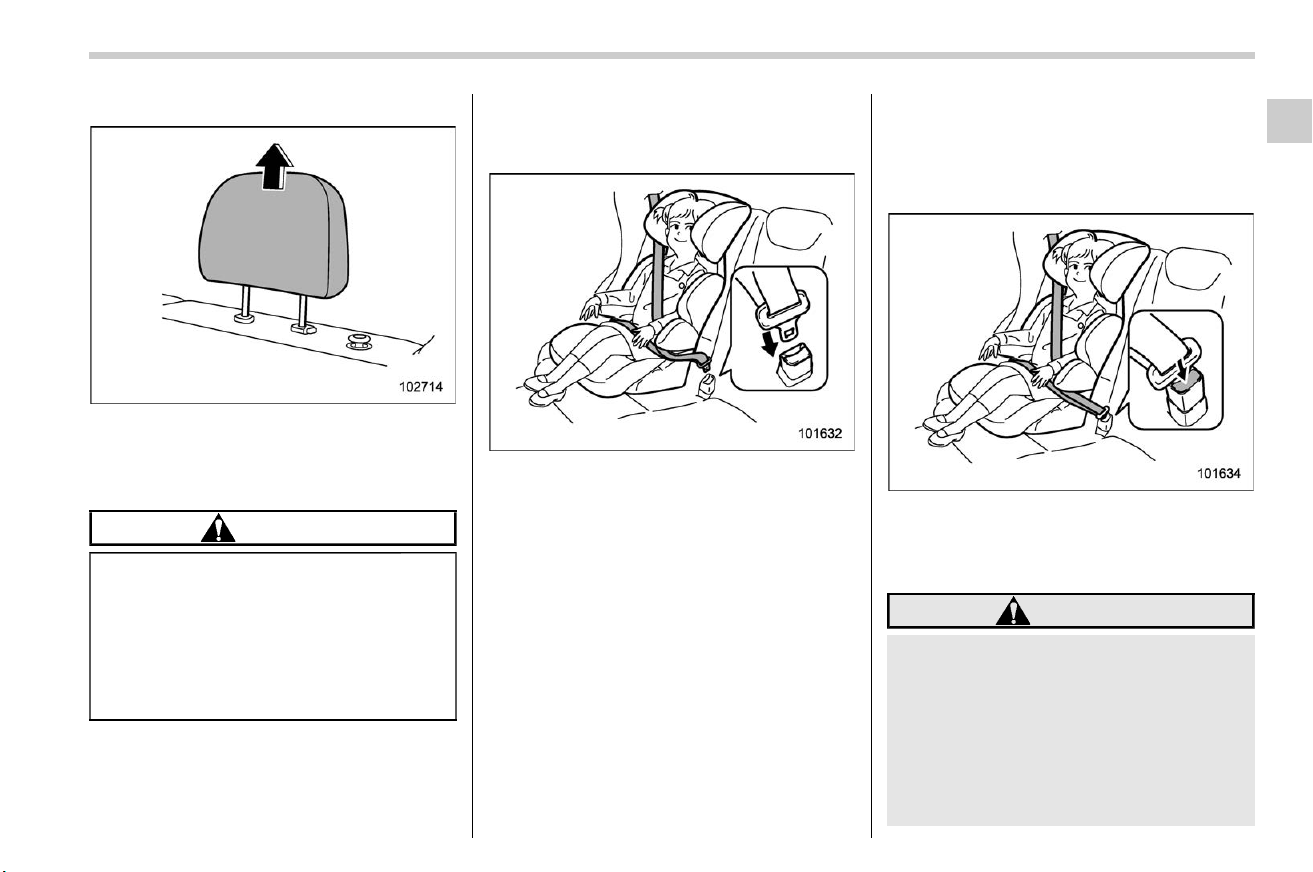 102714

101632

101634