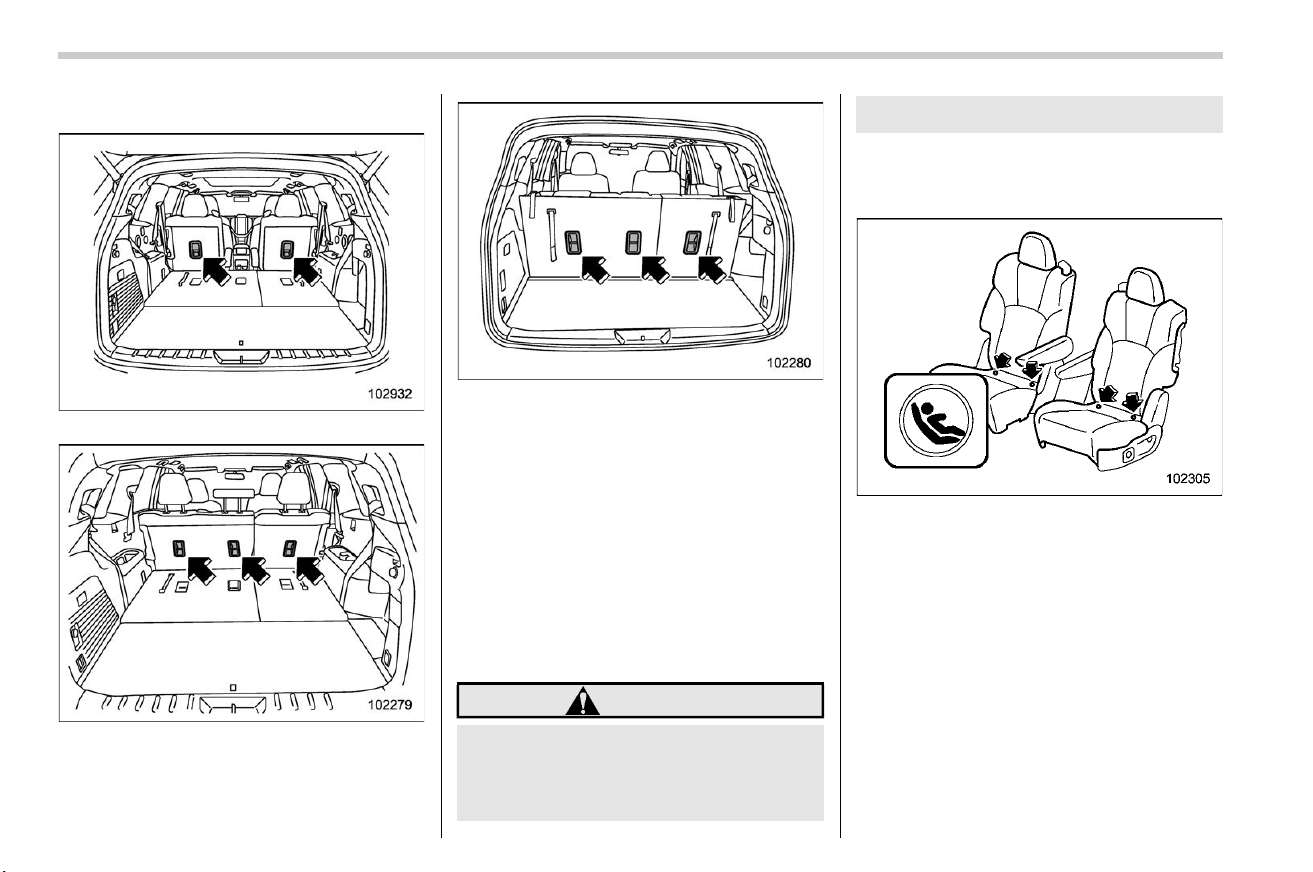 102932

102279

102280

102305