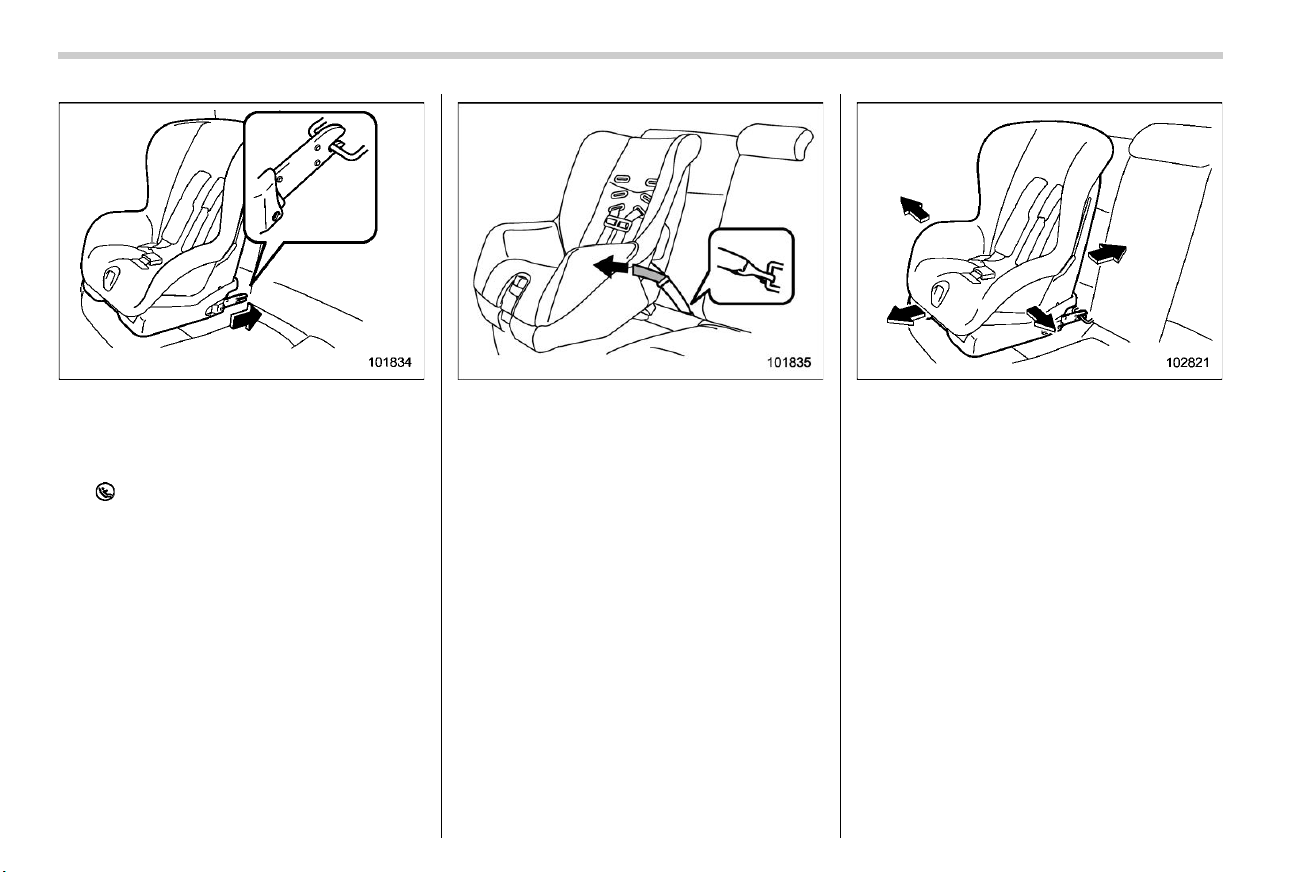 101834

101835

102821