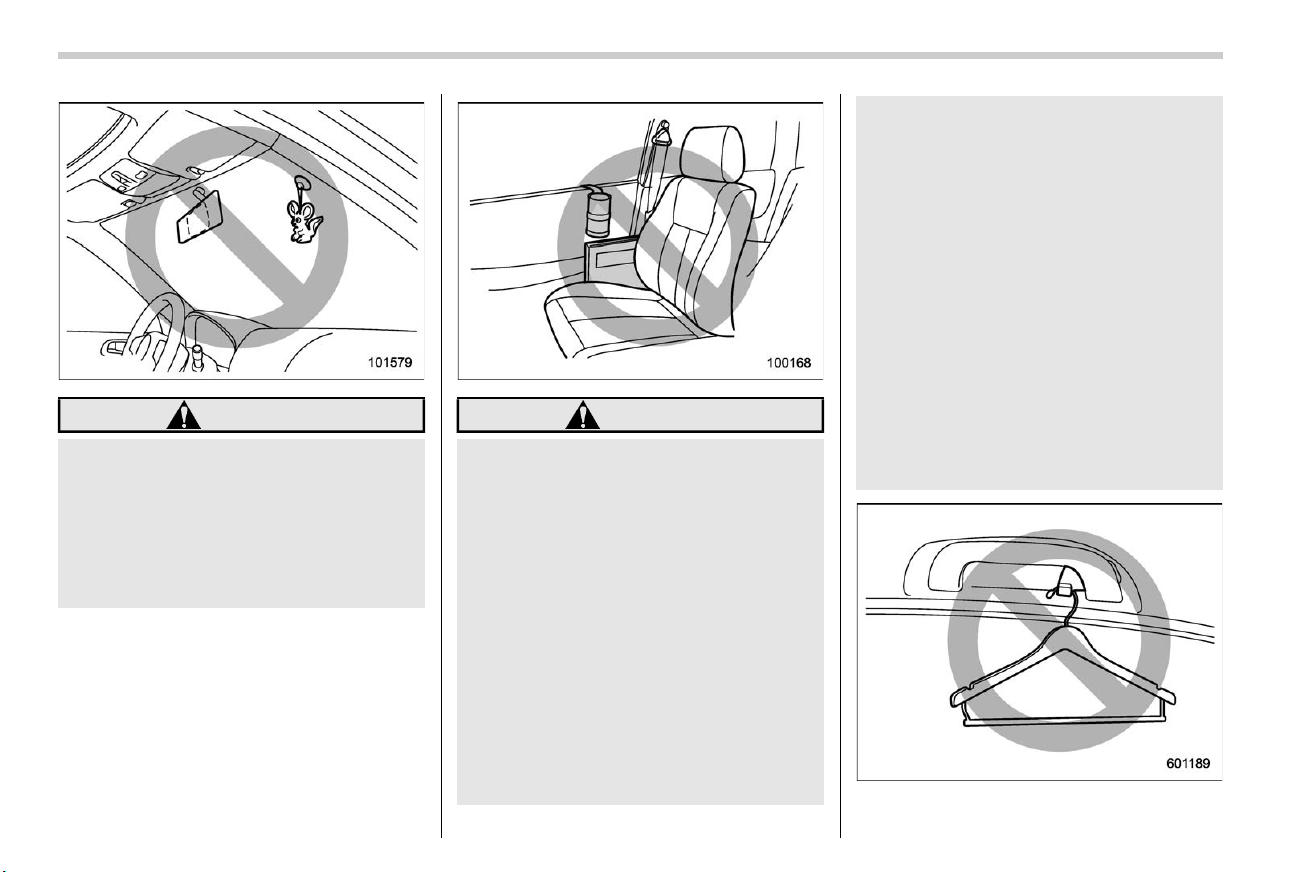 101579

100168

601189