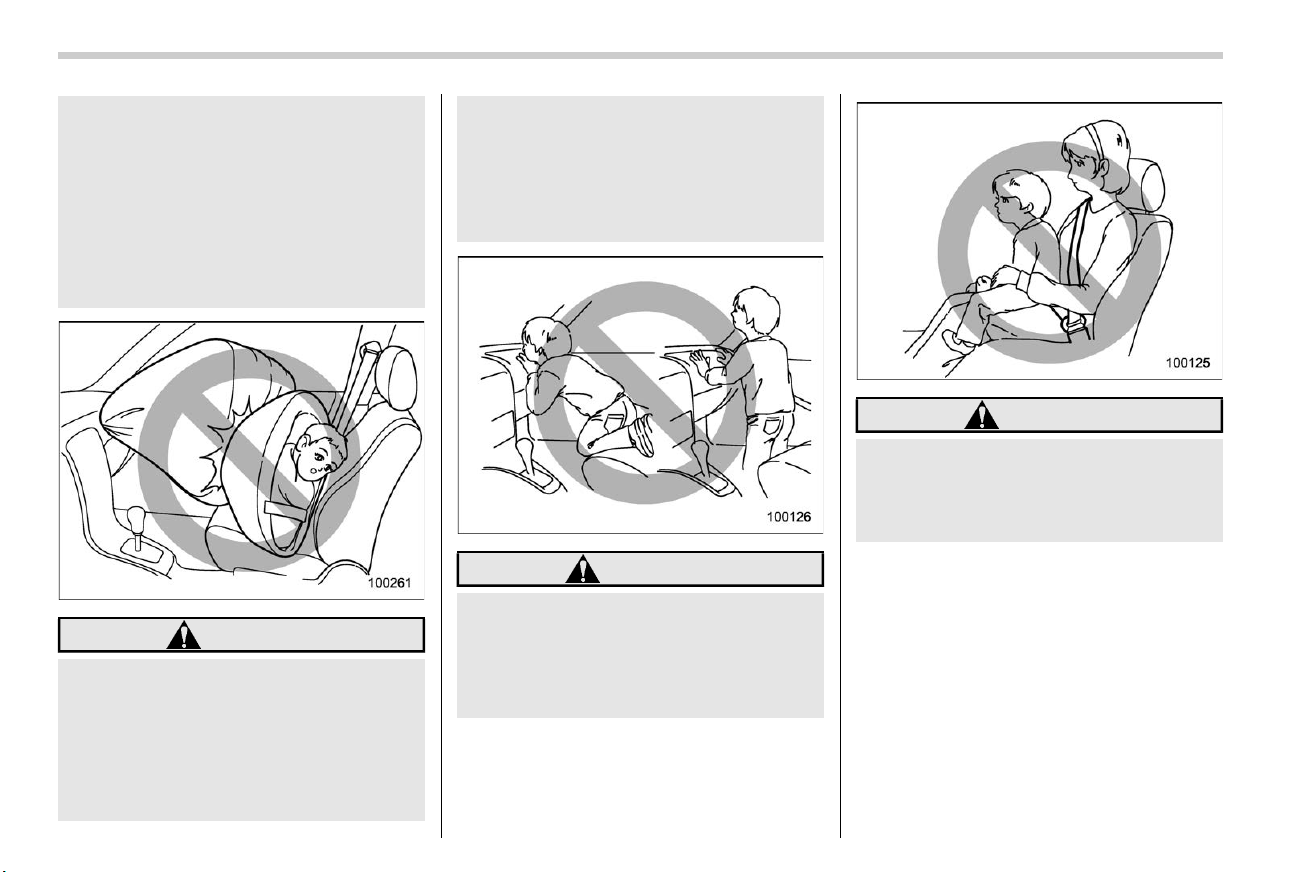 100261

100126

100125