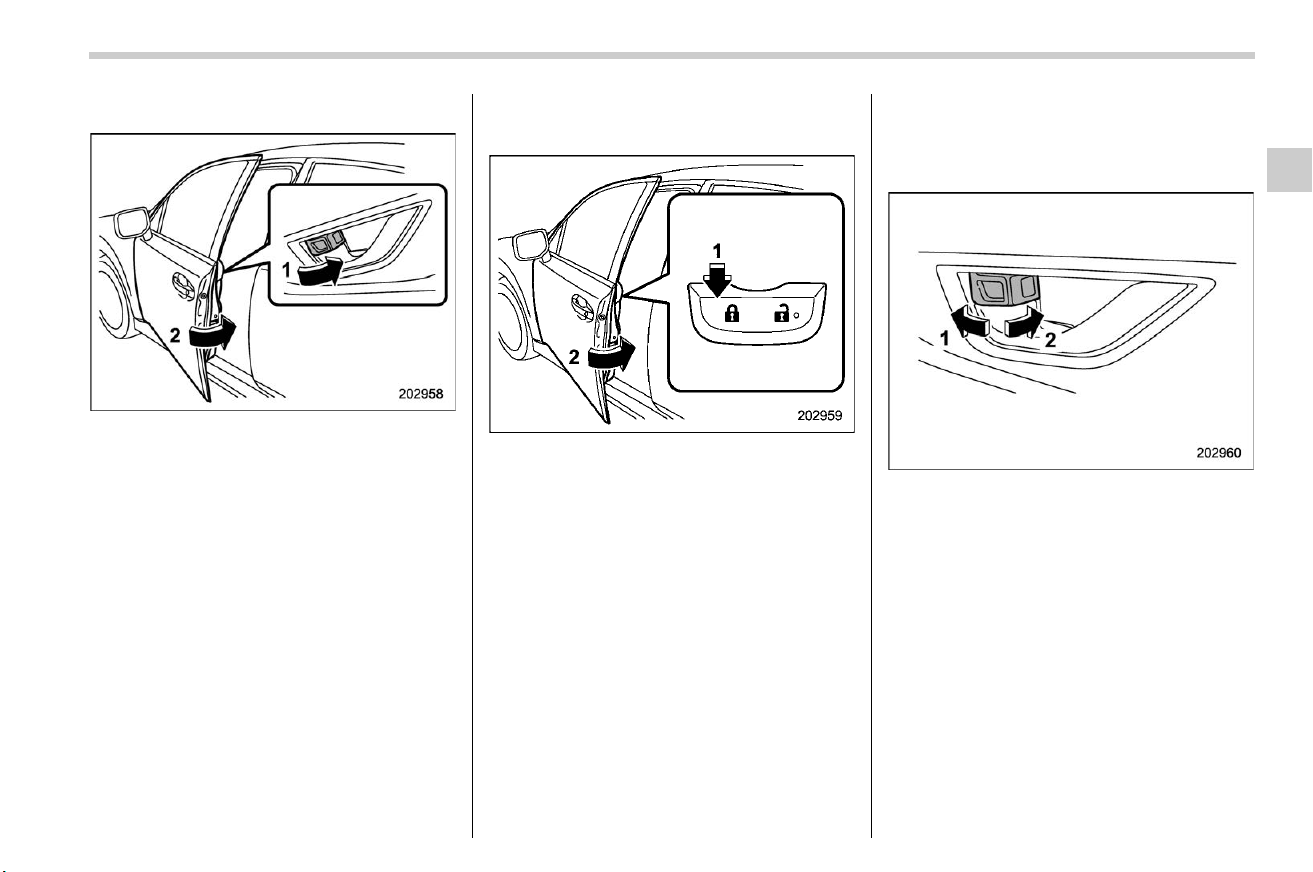 1

2

202958

1

2

202959

1

2

202960