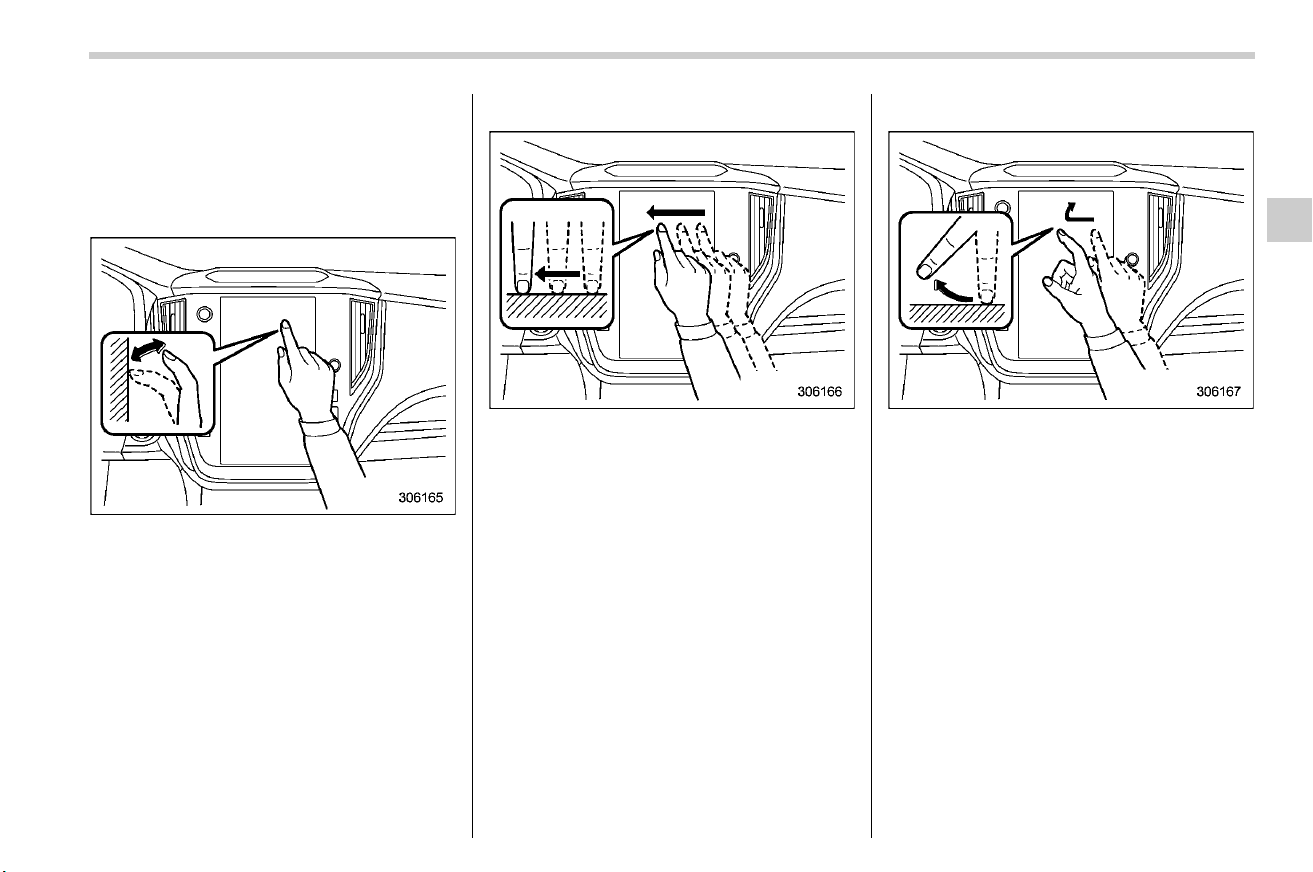 306165

306166

306167