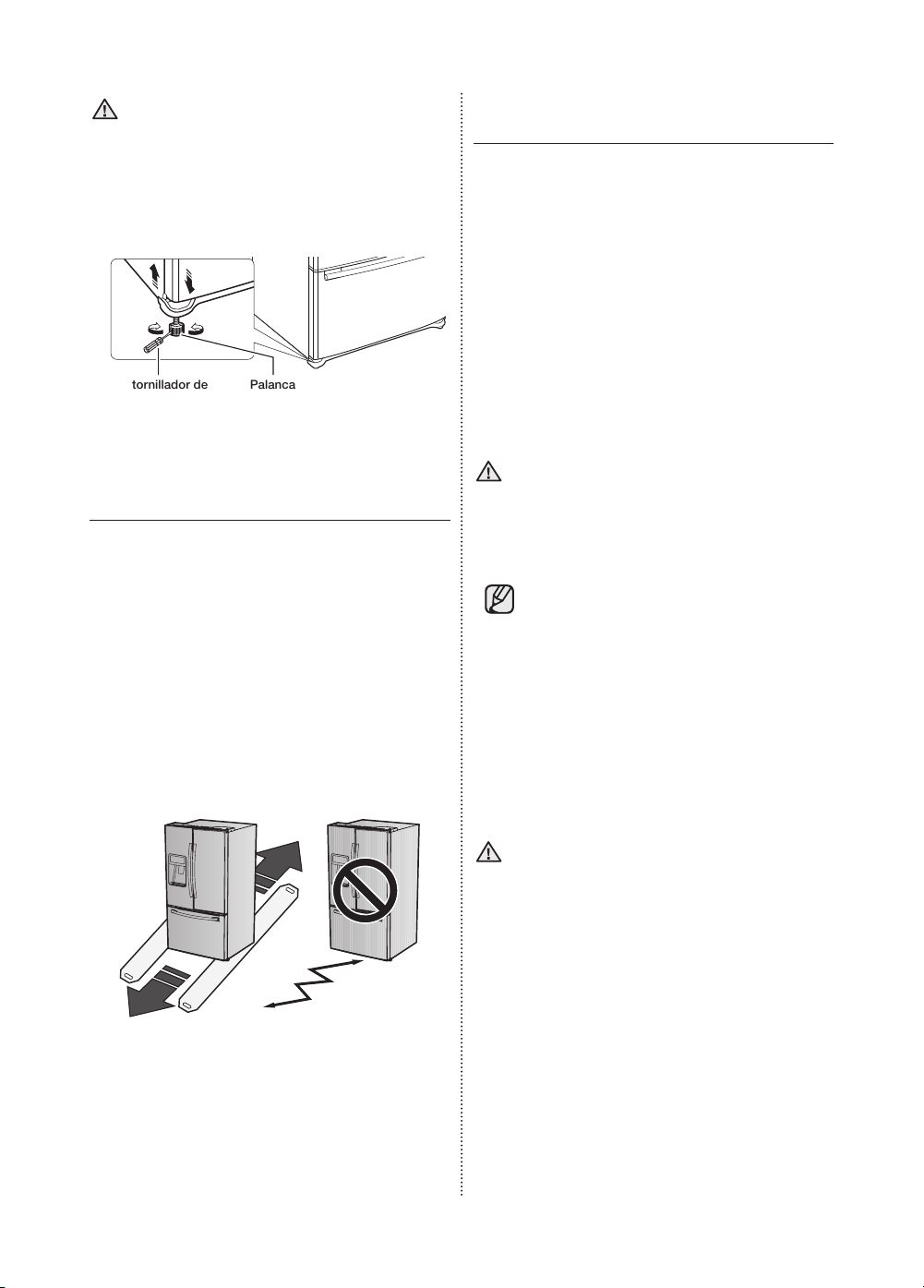 tornillador de

Palanca