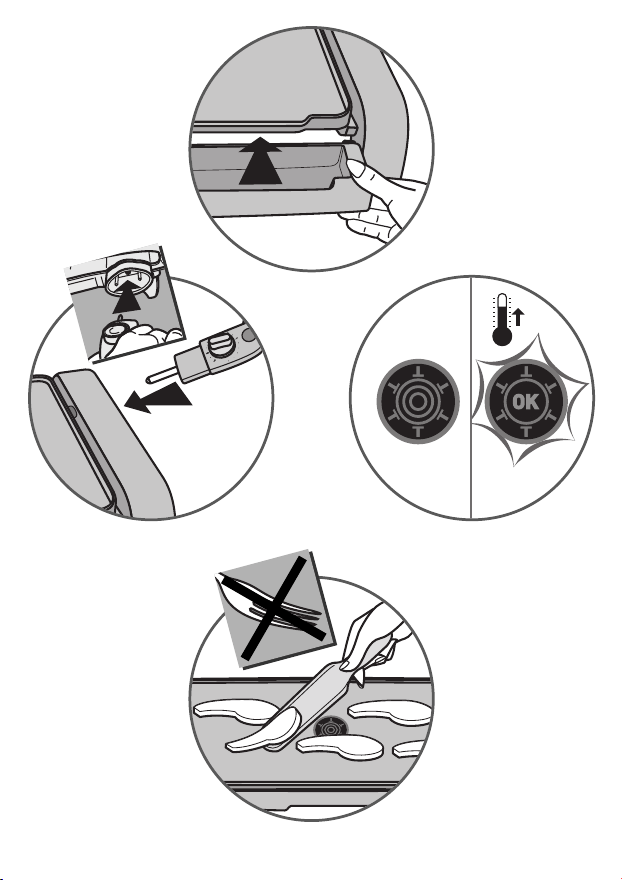 OK