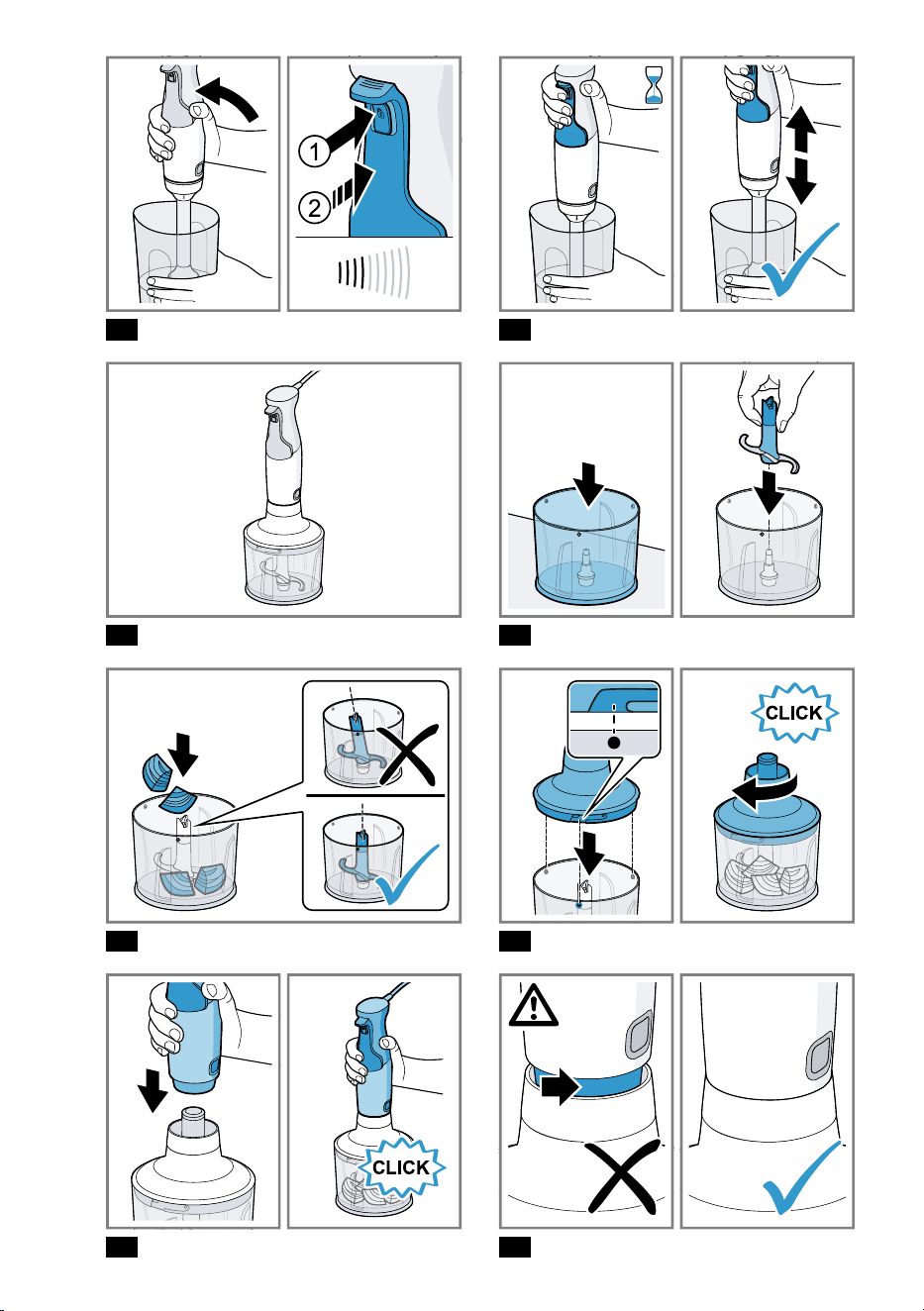 1
2
CLICK
CLICK