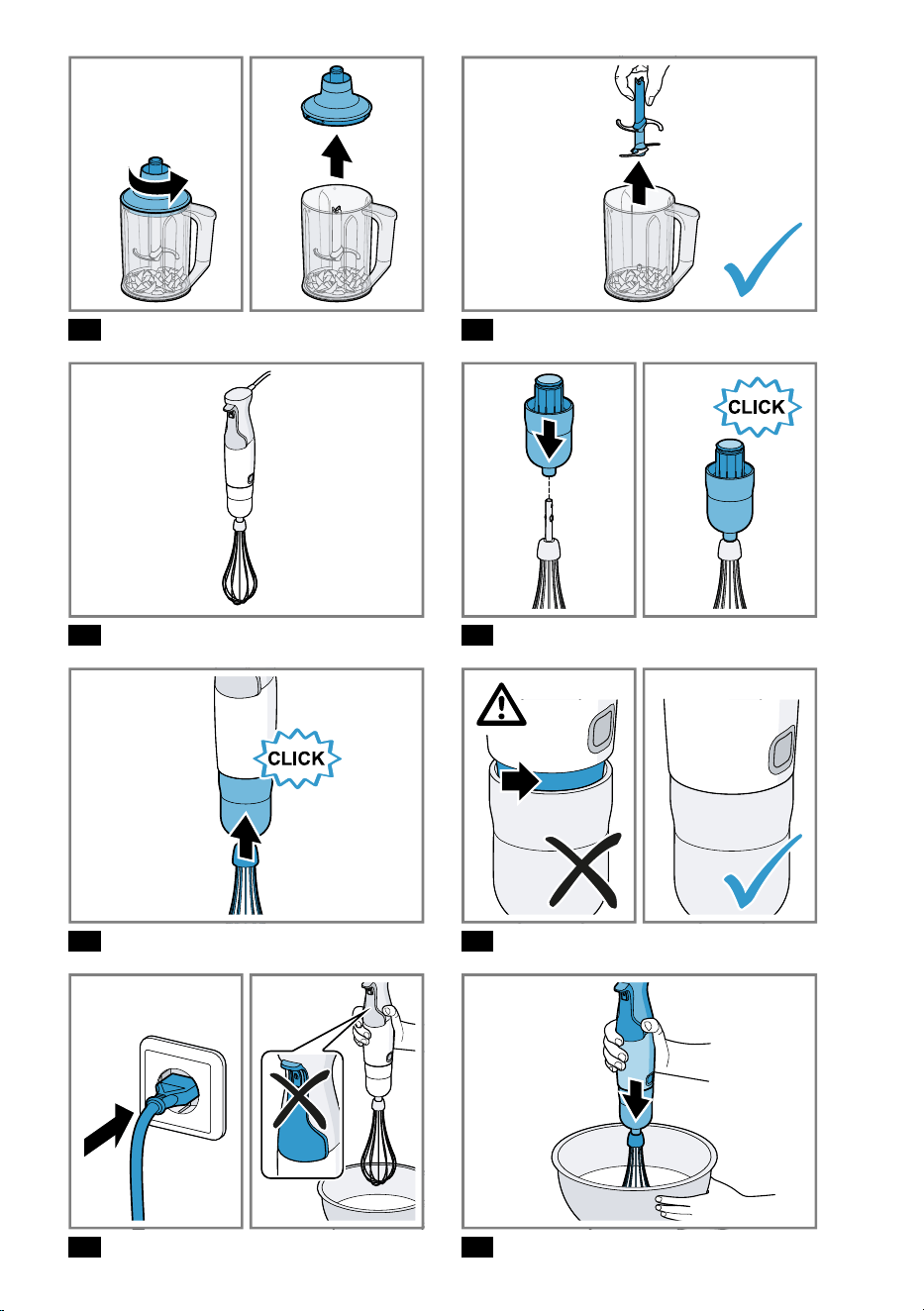 CLICK

CLICK