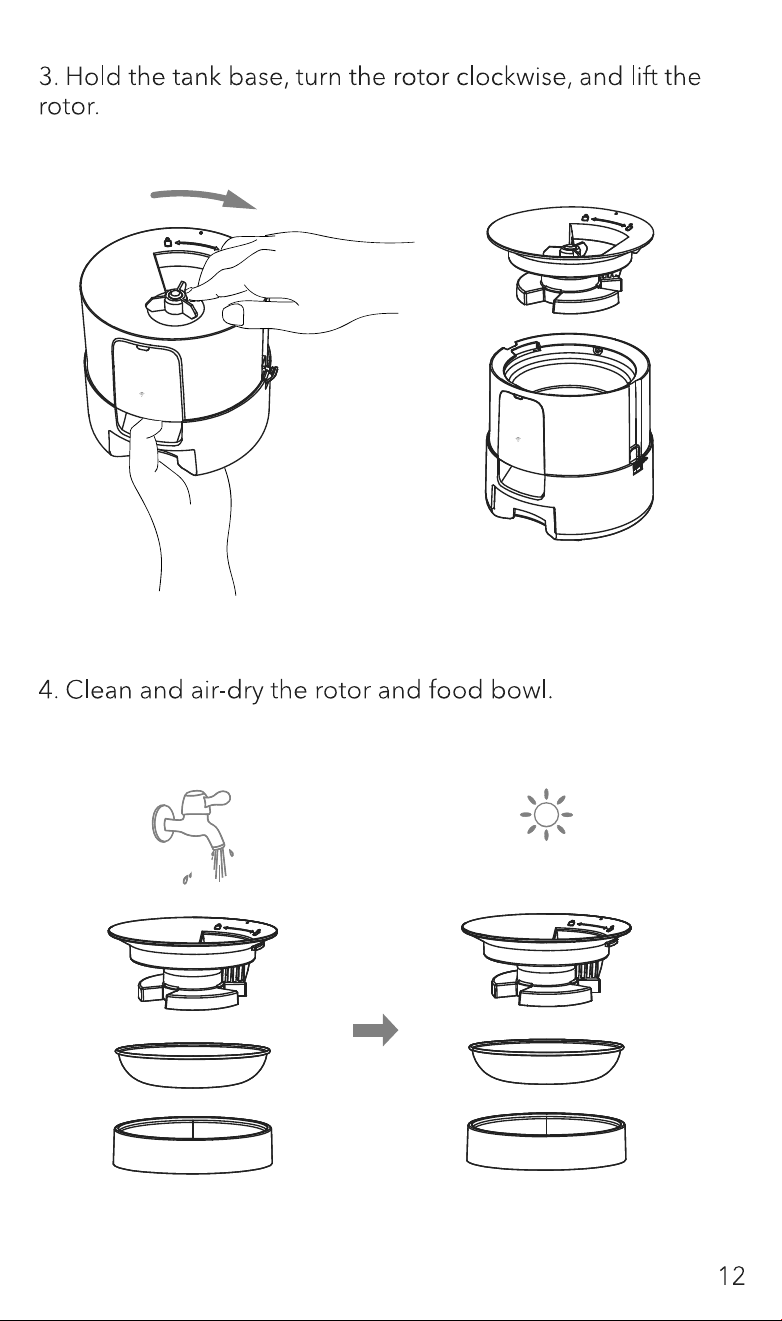 3. Hold the tank base, turn the rotor clockwise, and lift the rotor.

4. Clean and air-dry the rotor and food bowl.

12