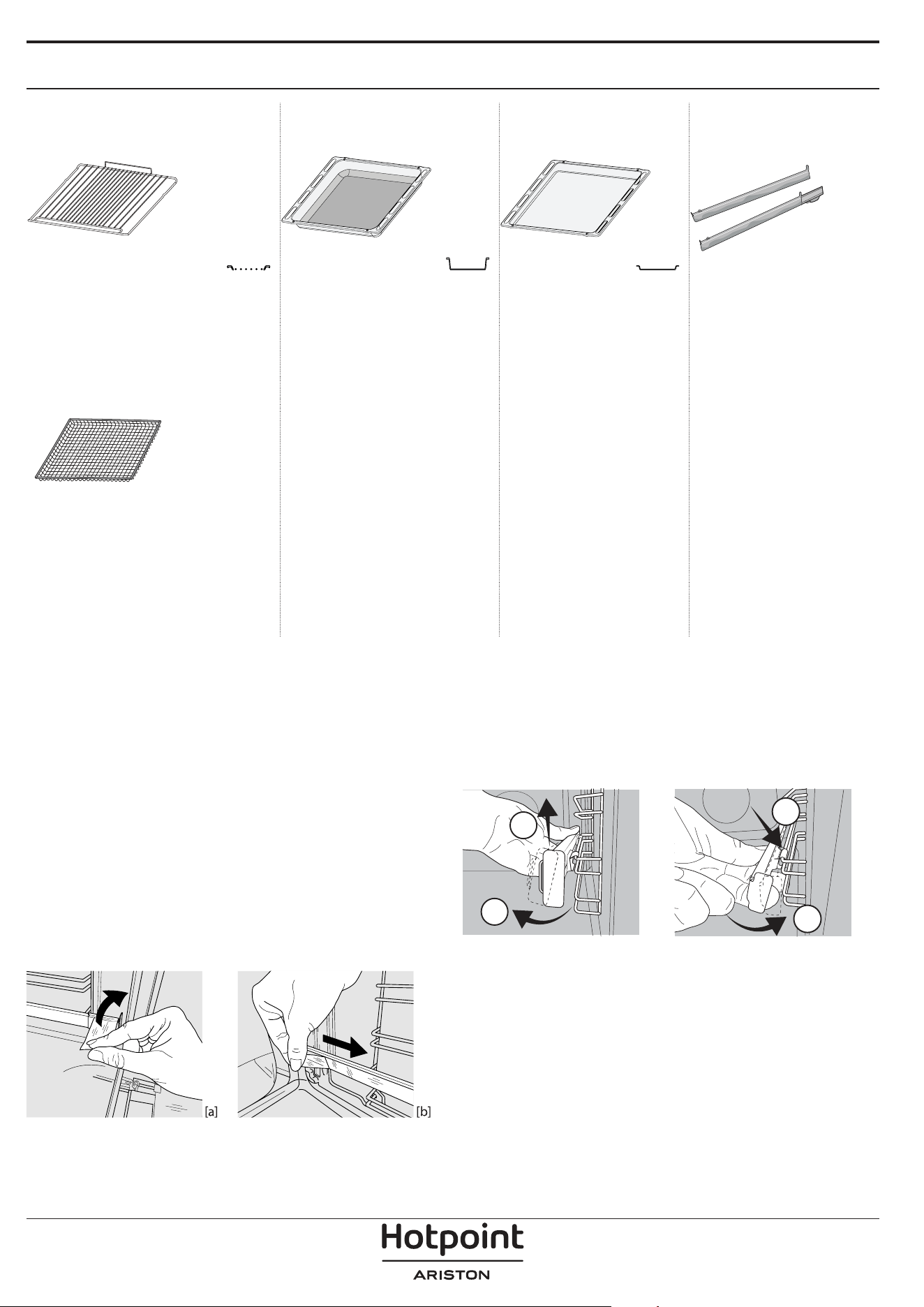 [a]

[b]

Hotpoint
ARISTON