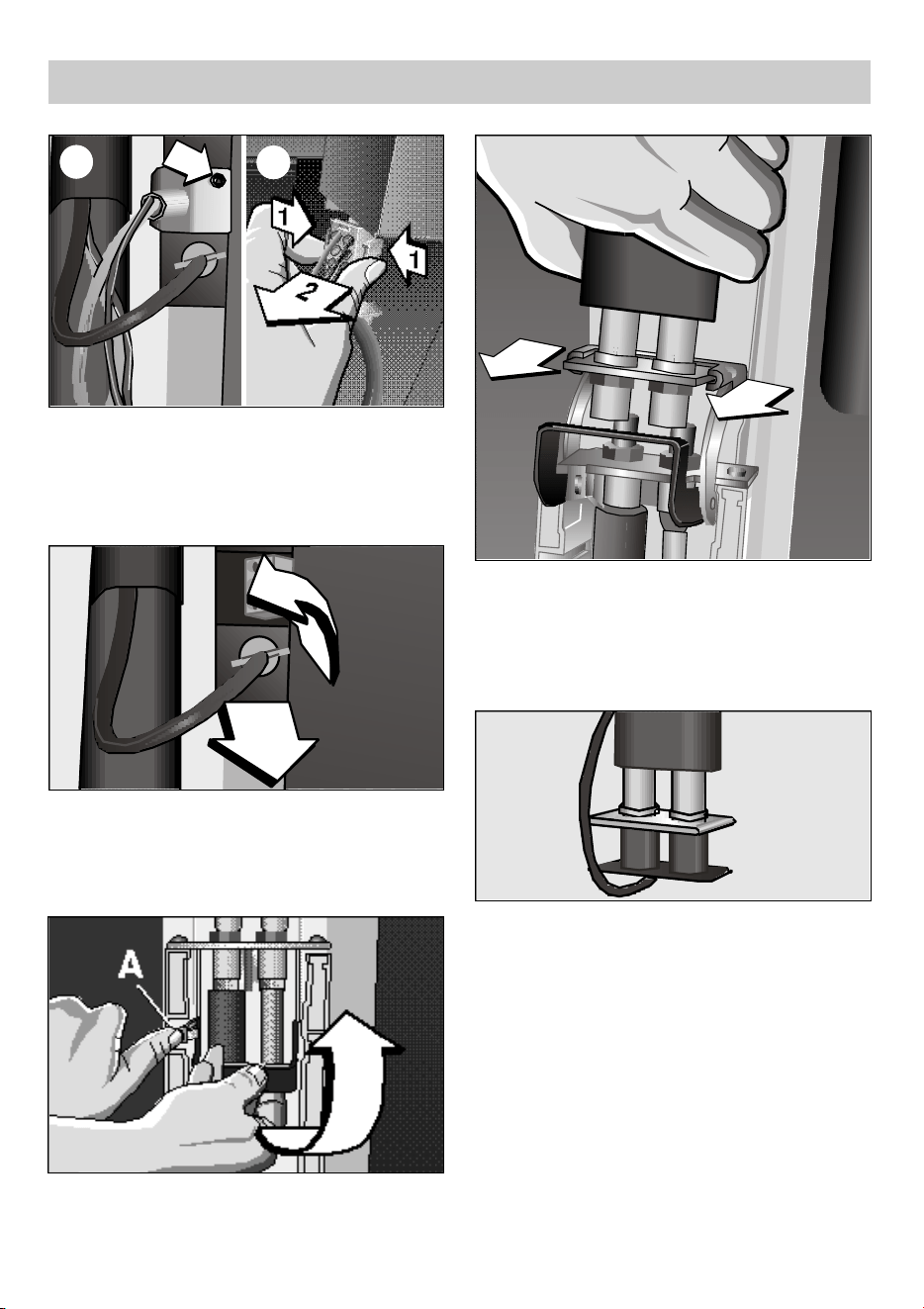 1
1
2
A