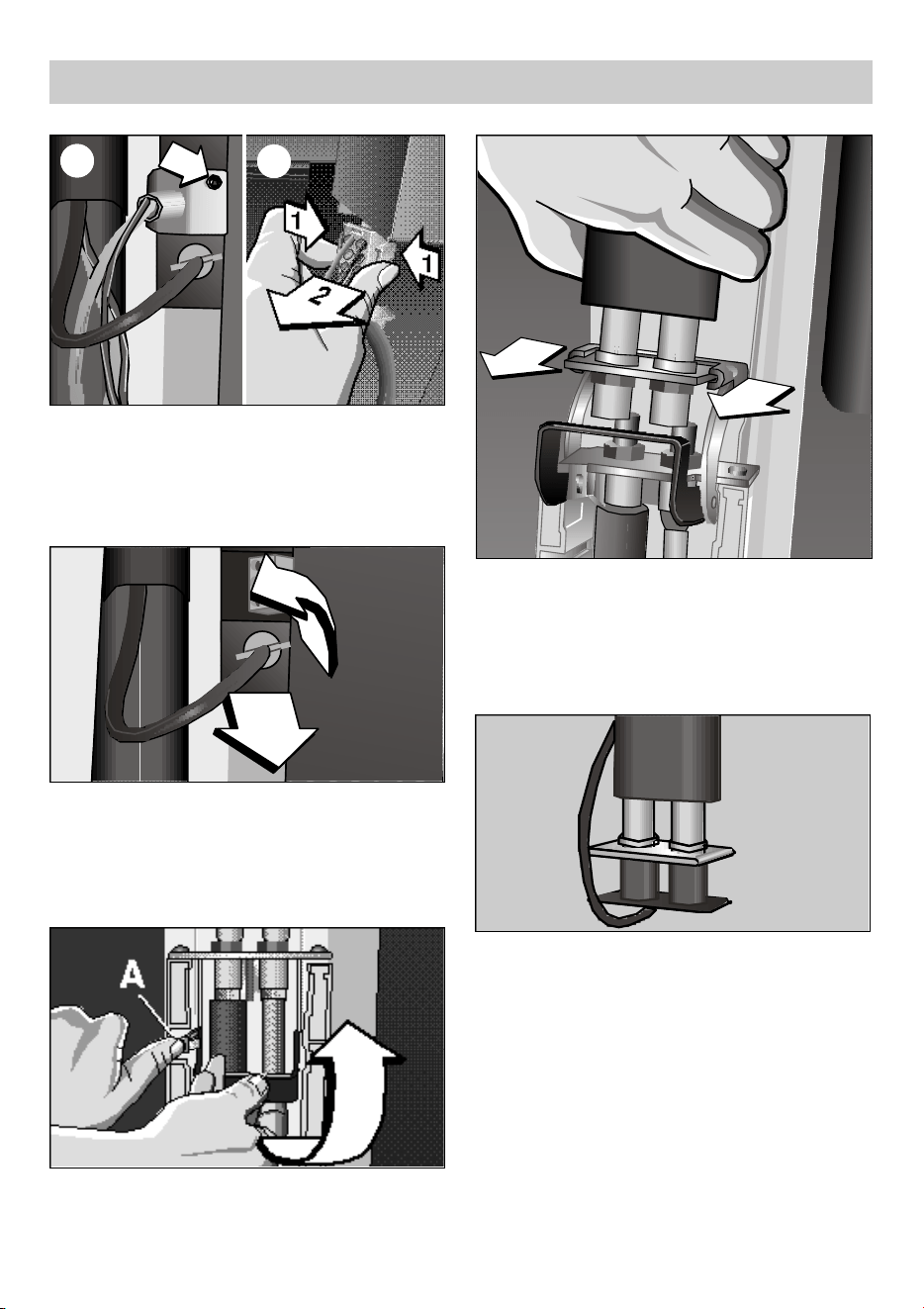 1

1

2

A