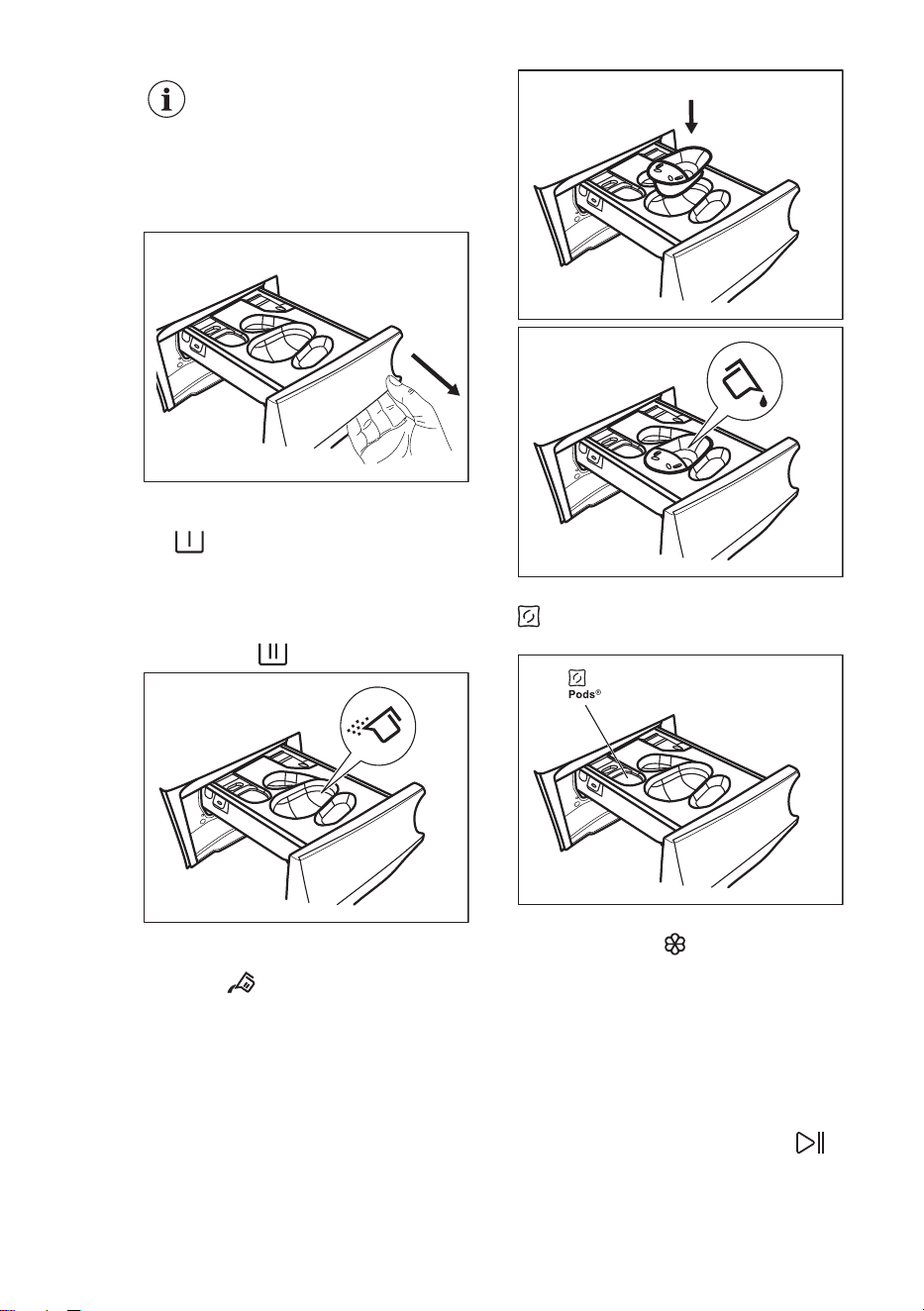 Pods®