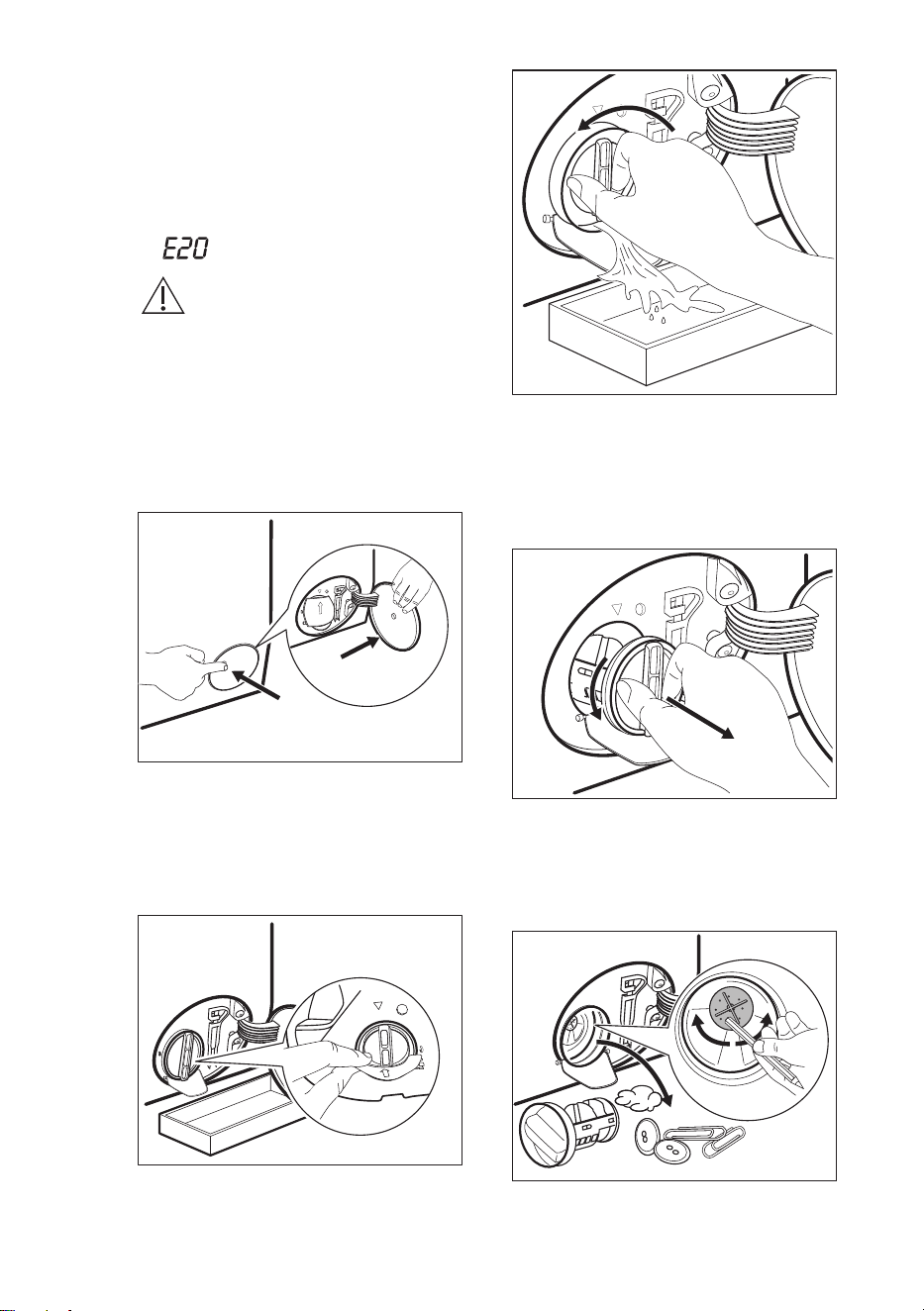 E20