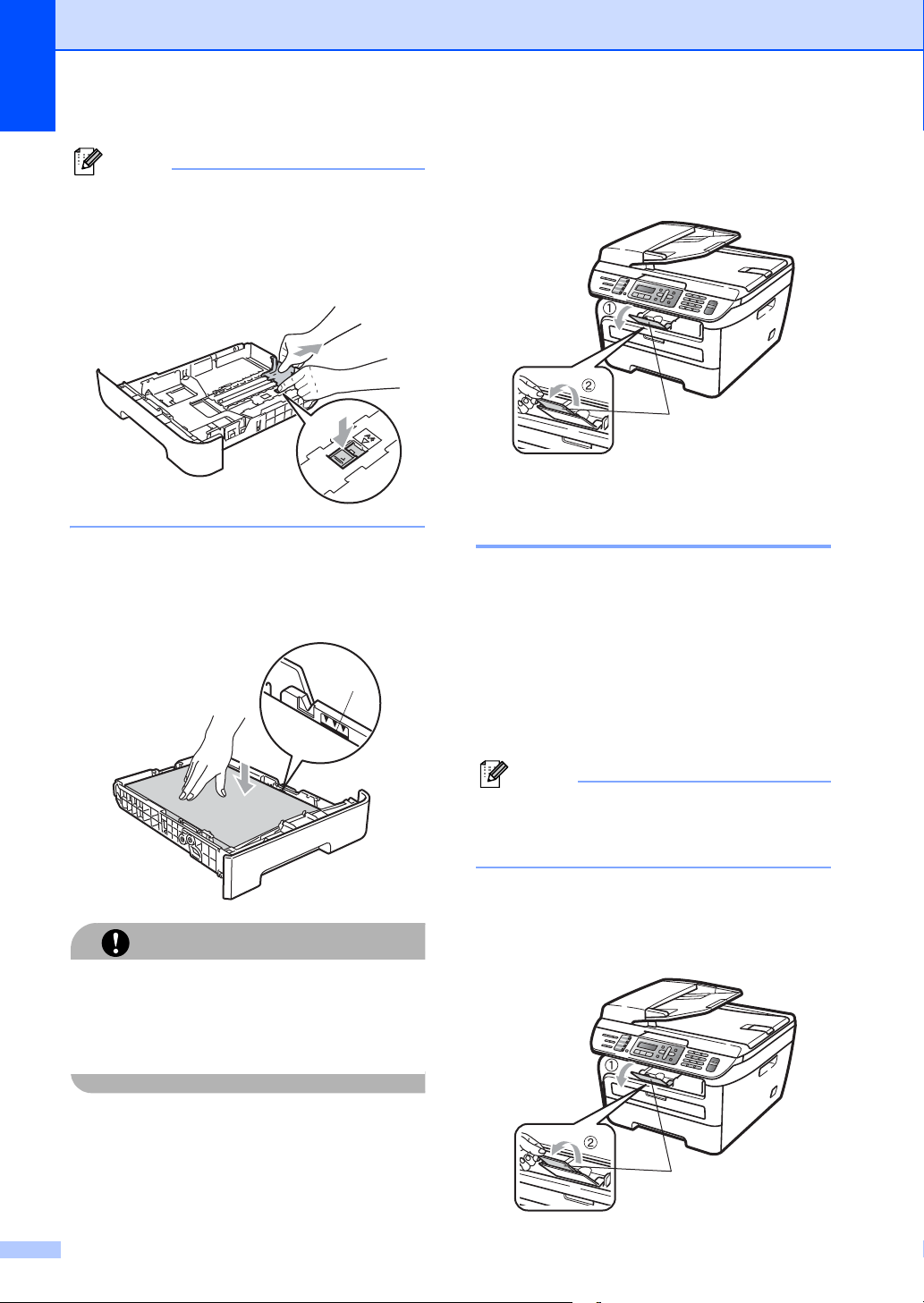 ①
②
①
②