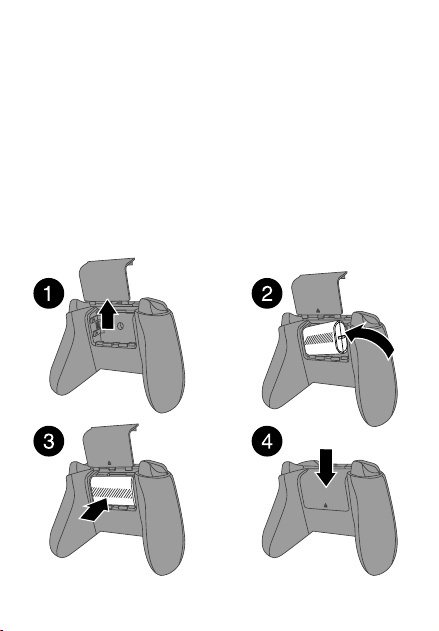 1

2

3

4