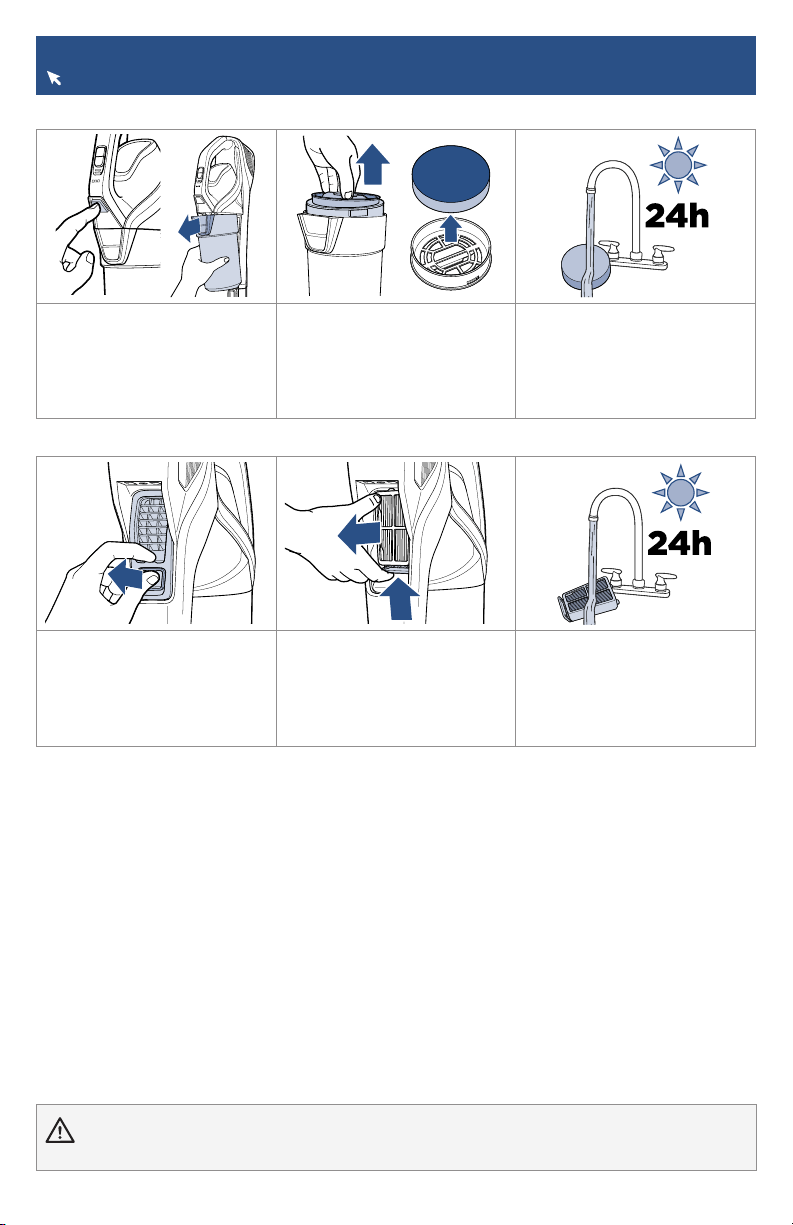 24h

24h