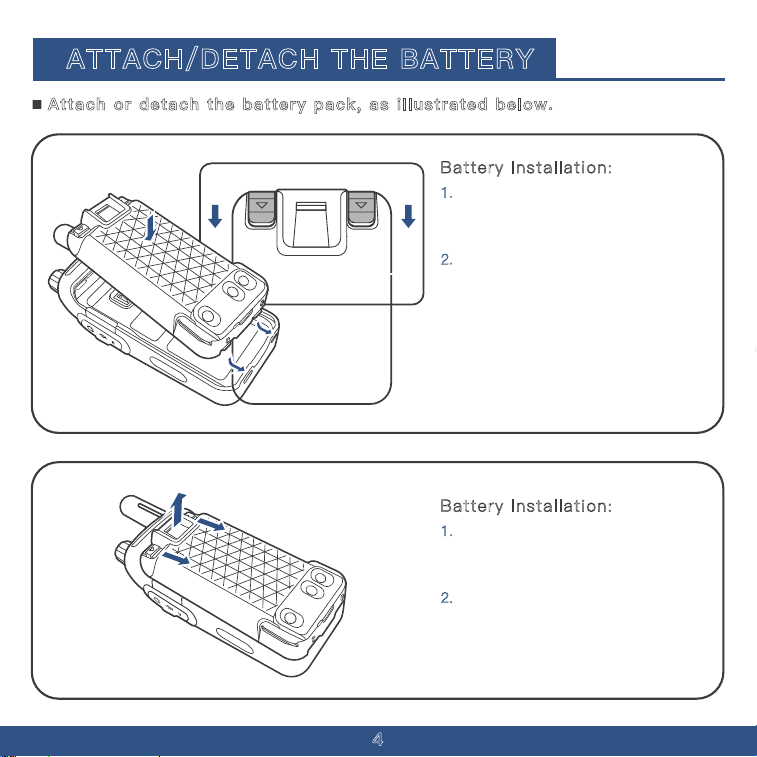 ATTACH/DETACH THE BATTERY

■ Attach or detach the battery pack, as illustrated below.

Battery Installation:

1.

2.

Battery Installation:

1.

2.

4