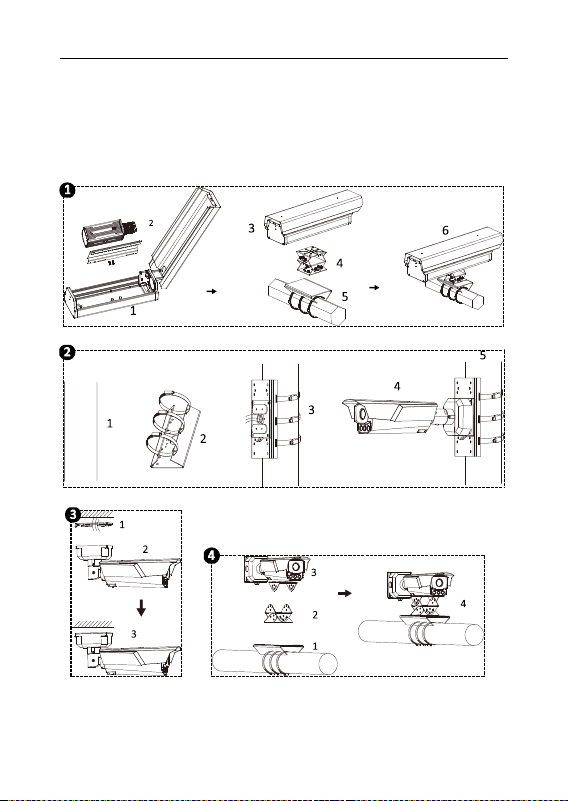 1

2

1

3

4

5

6

2

1

2

3

4

5

3

1

2

3

4

3

2

1

4