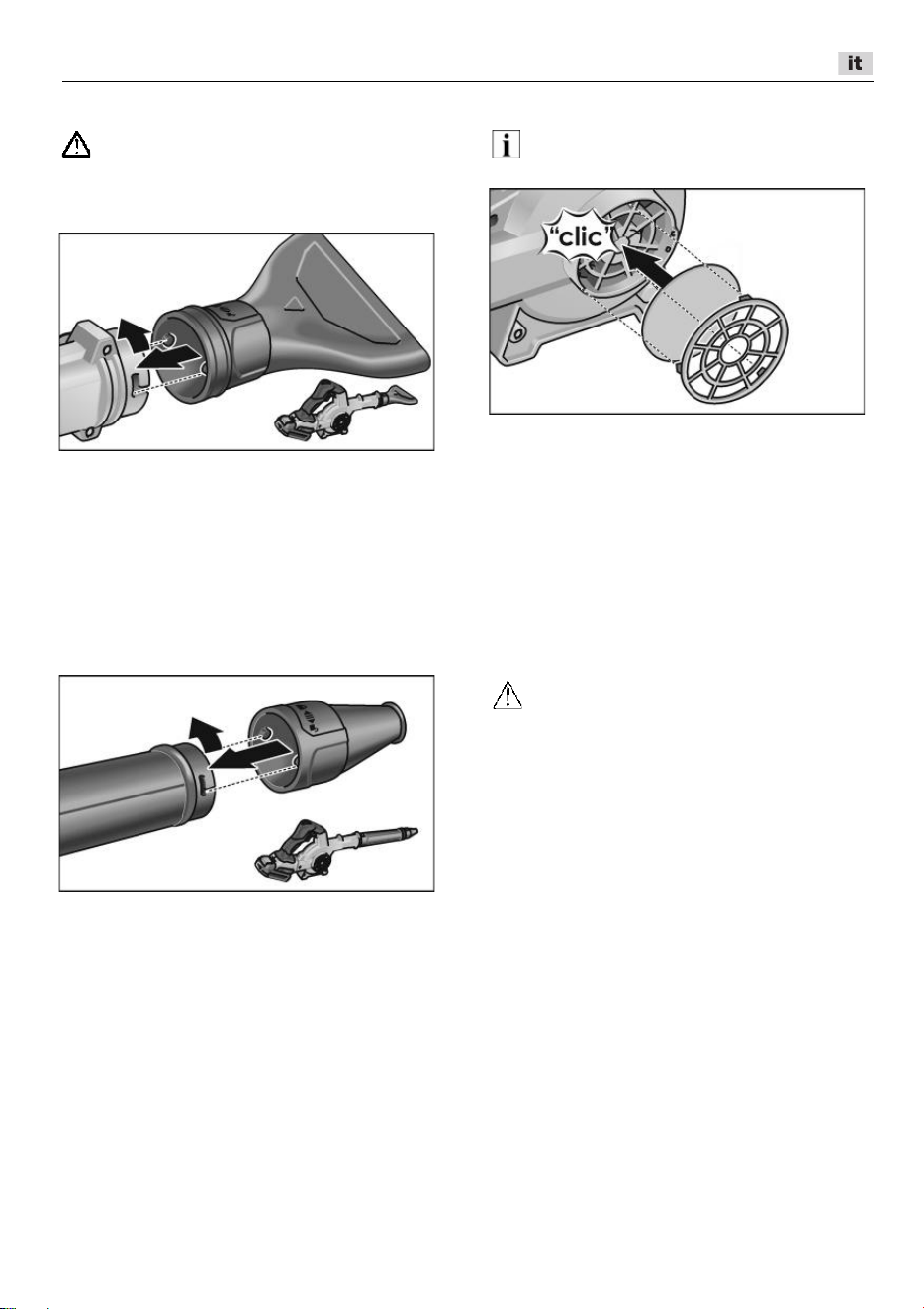 it

"clic"