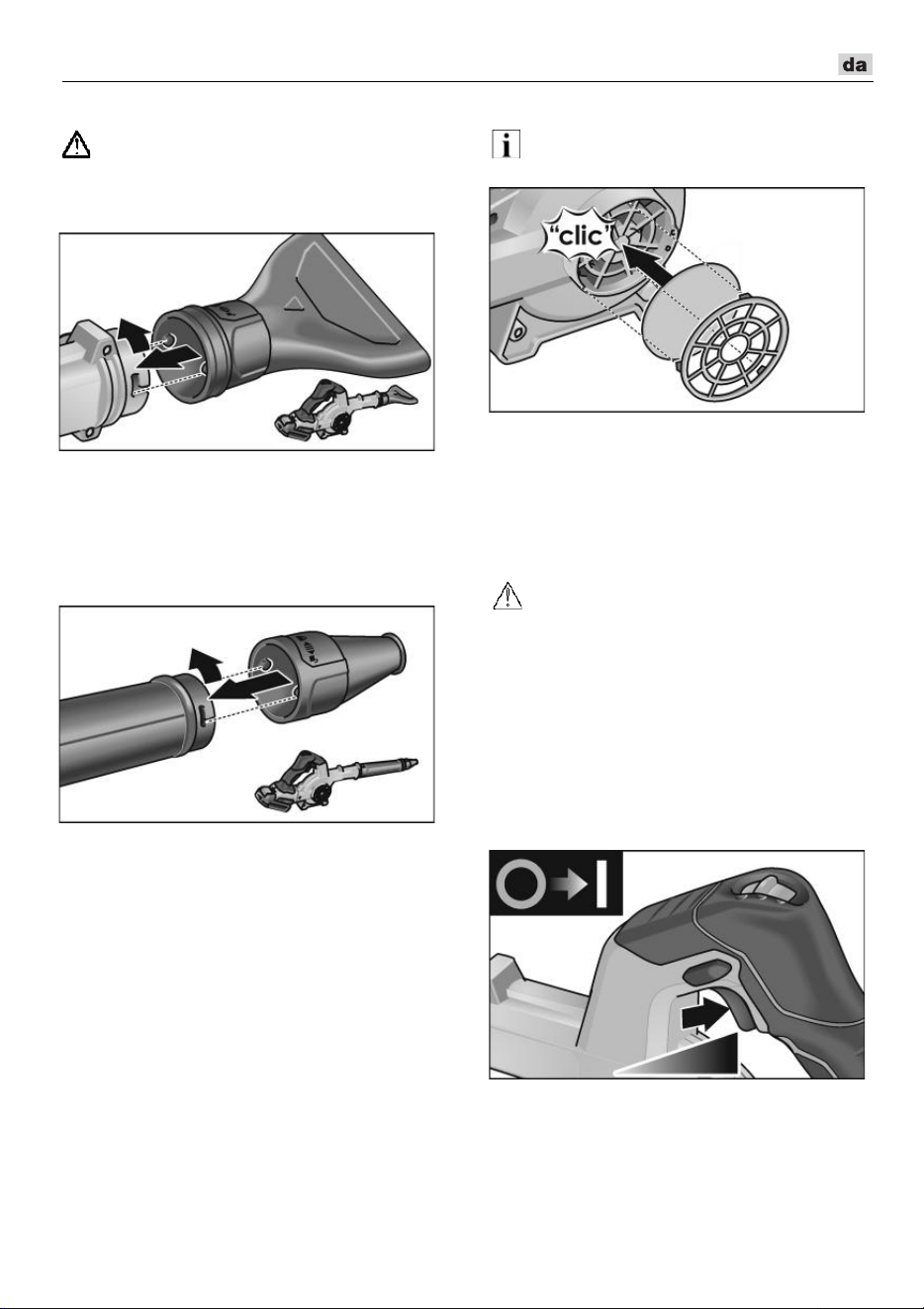 da

"clic"