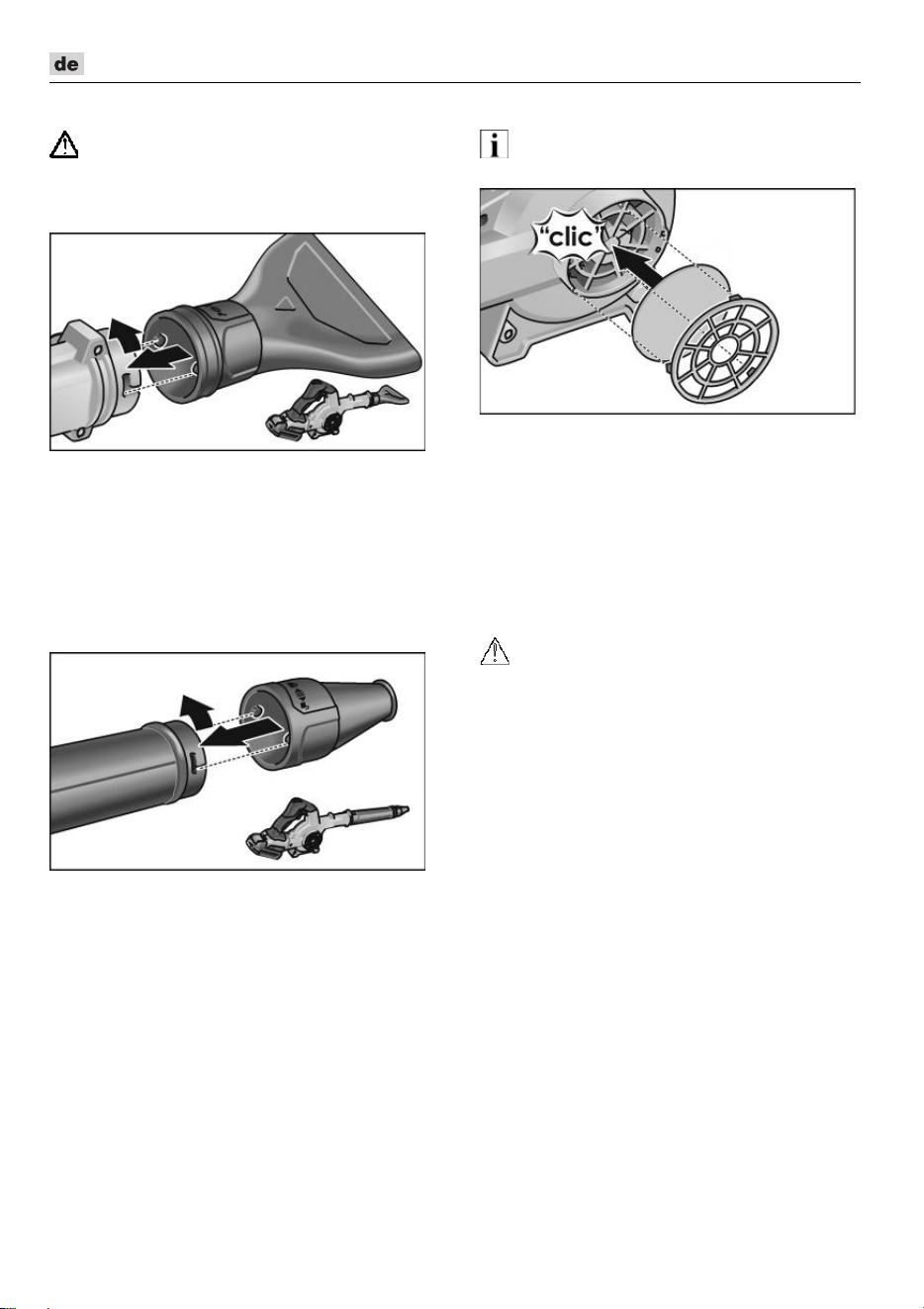 de

"clic"